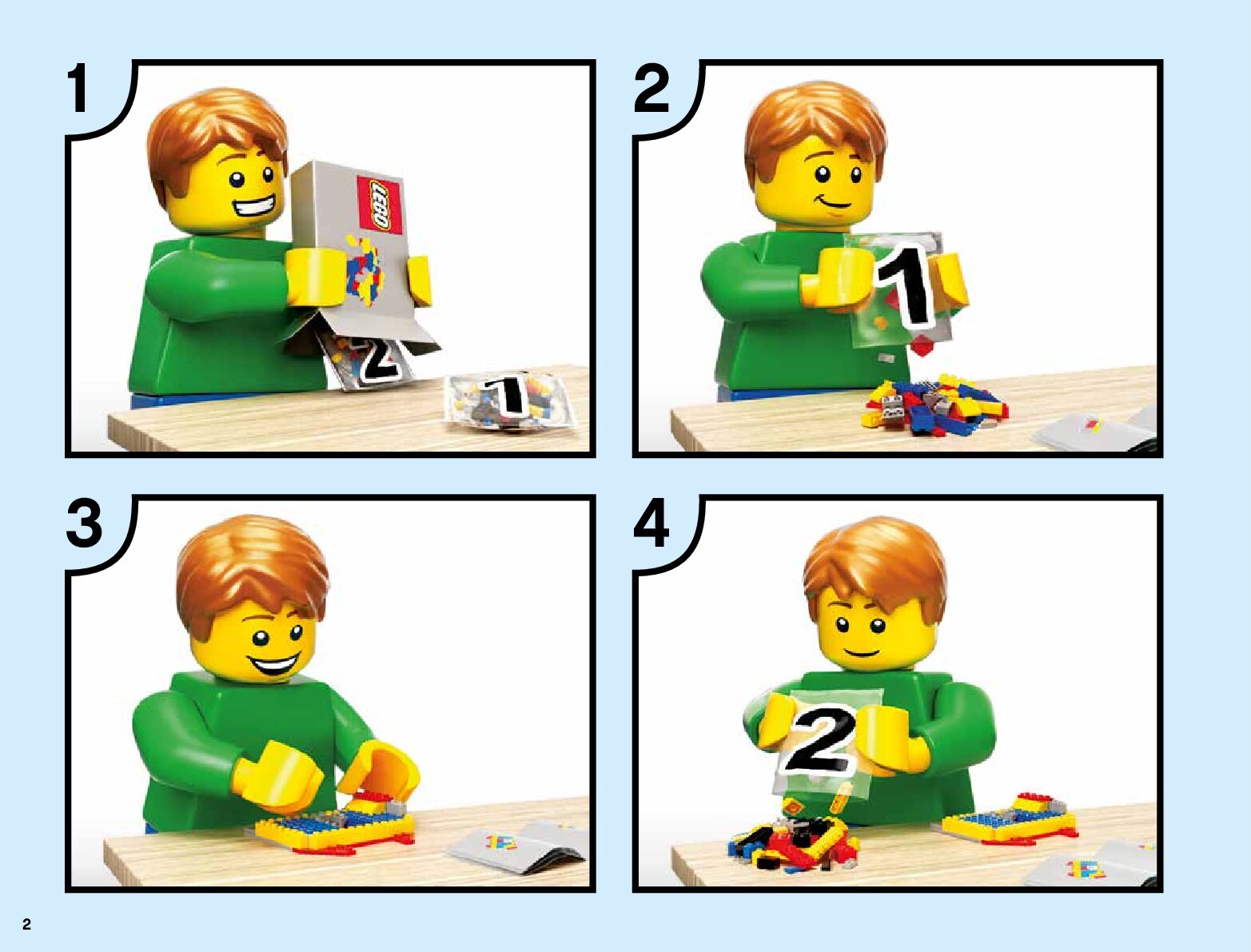 1

LEGO

2

1

2

1

3

4

2

2