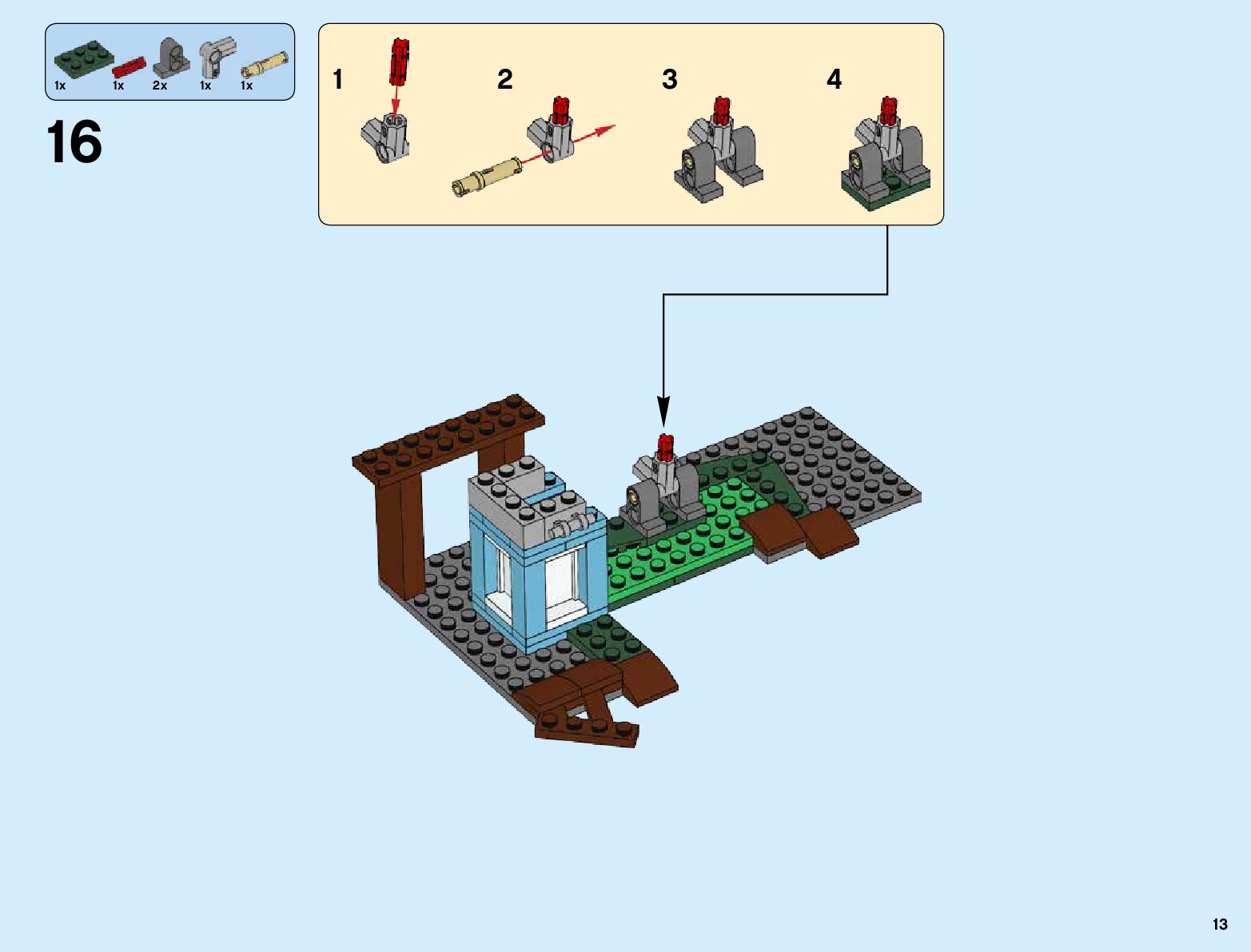 1x 1x 2x 1x 1x

16

1

2

3

4

13