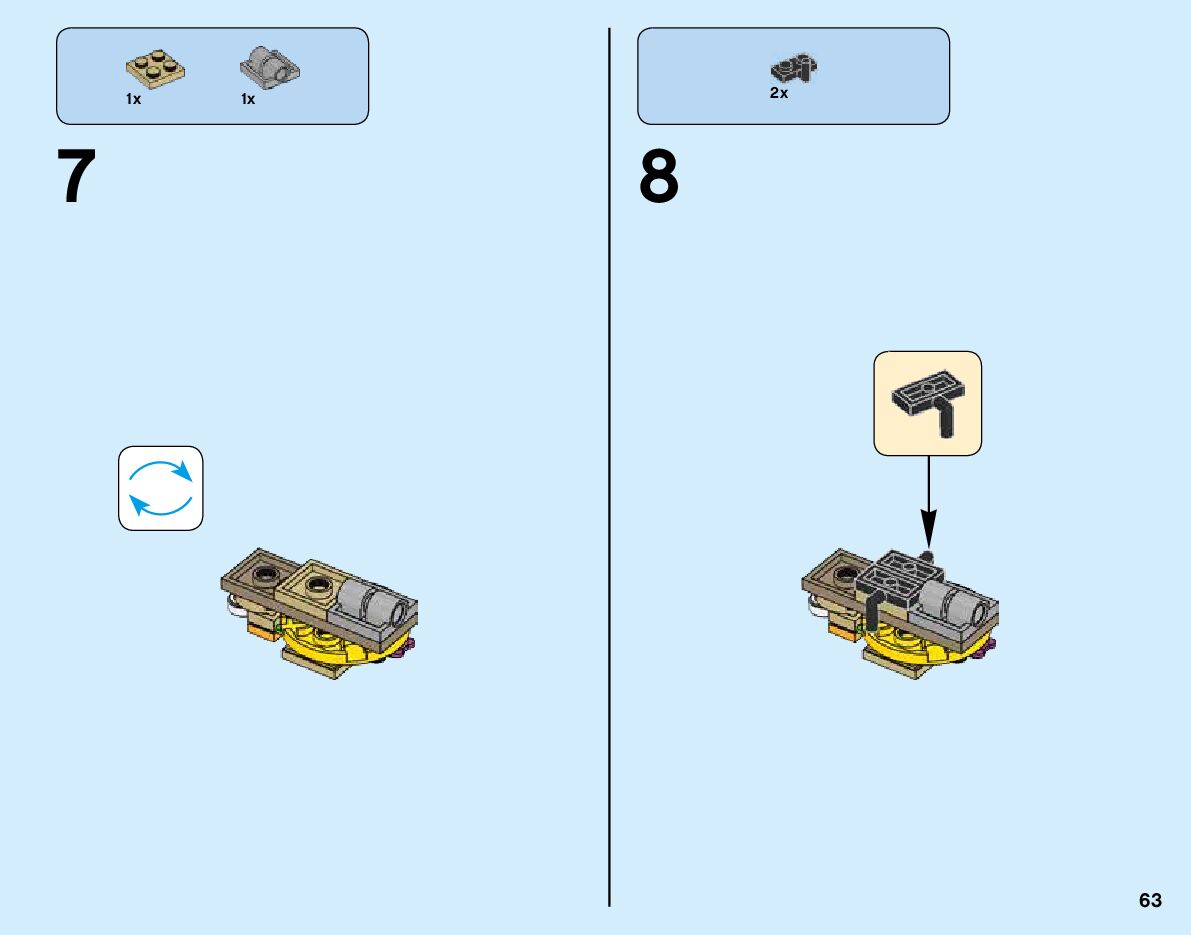 1x 1x

7

2x

8

63