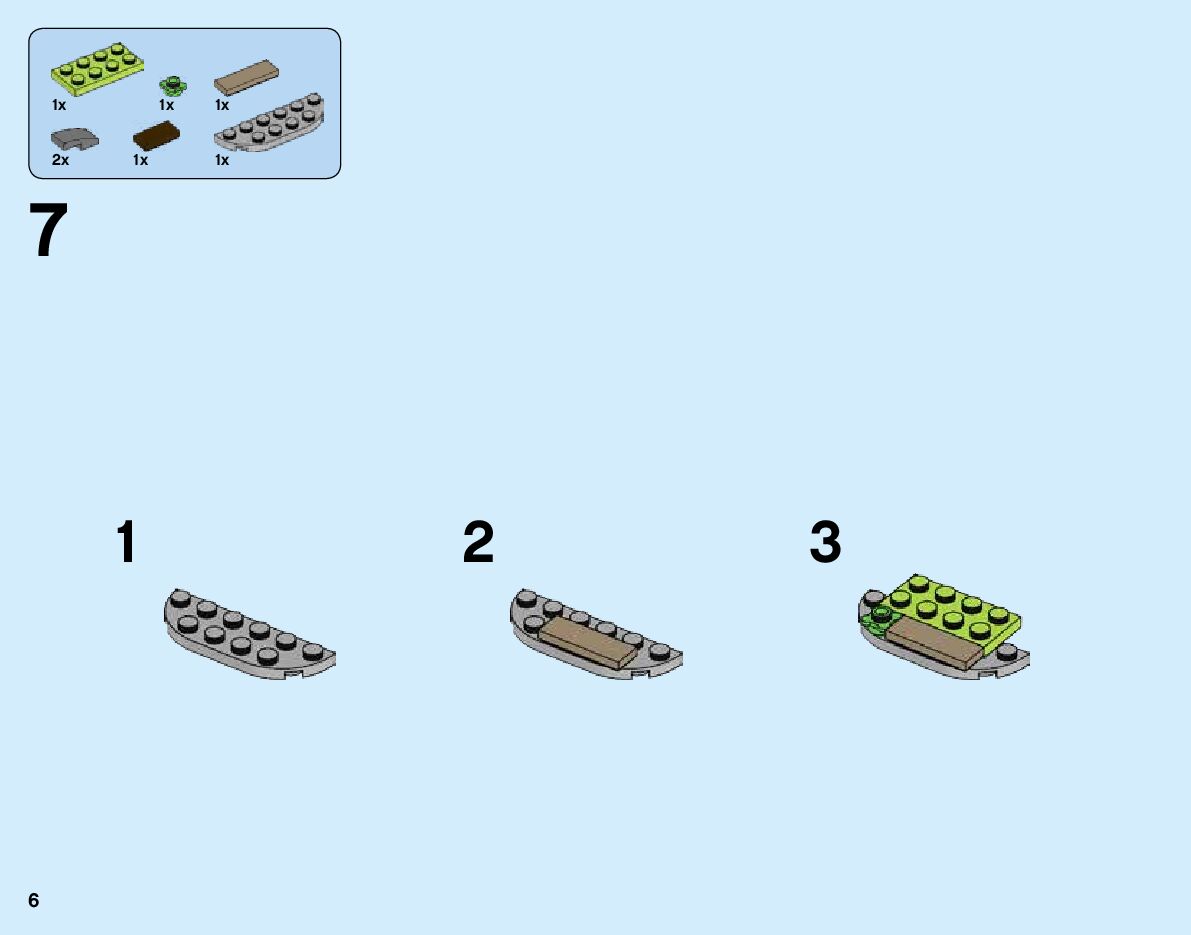 1x 1x 1x
2x 1x 1x

7

1

2

3

6