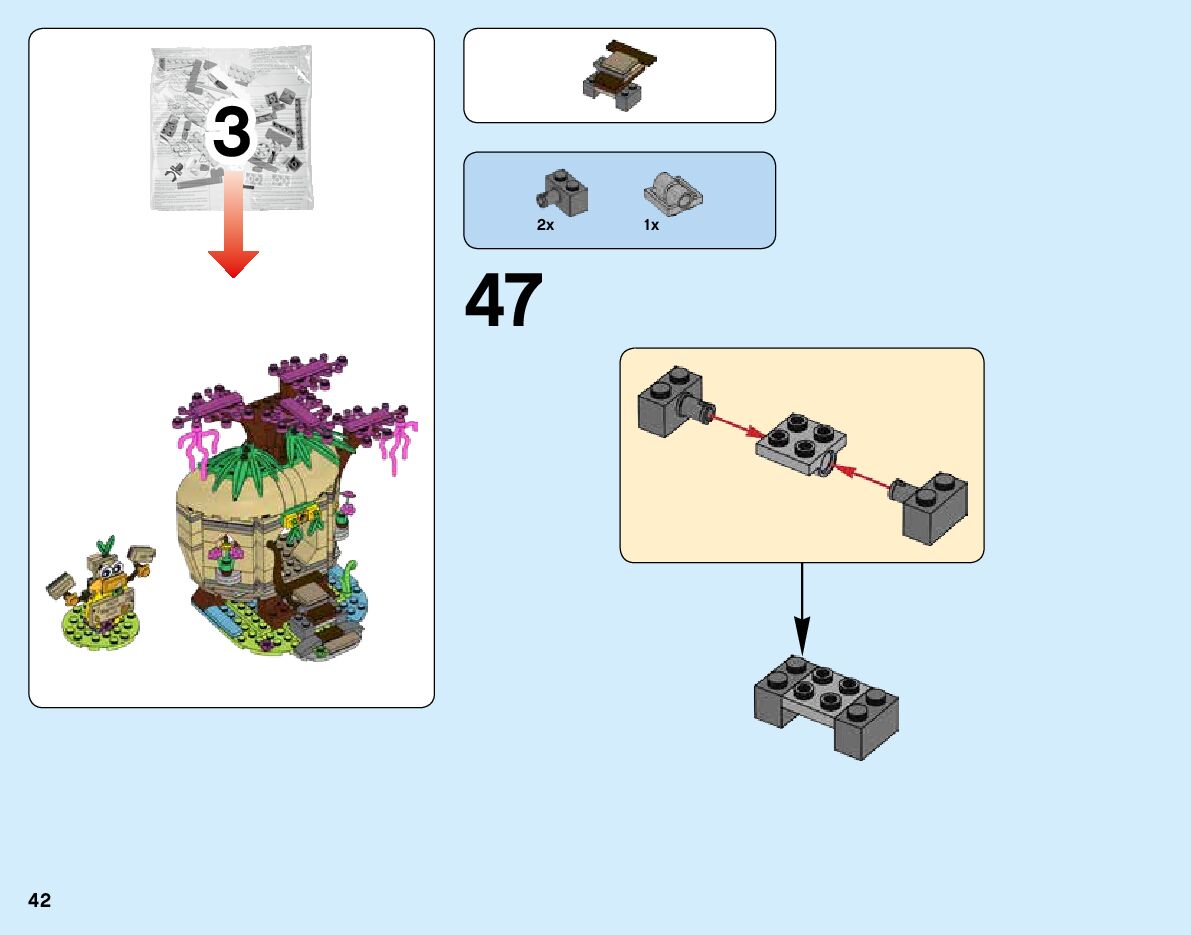 3

2x 1x

47

42