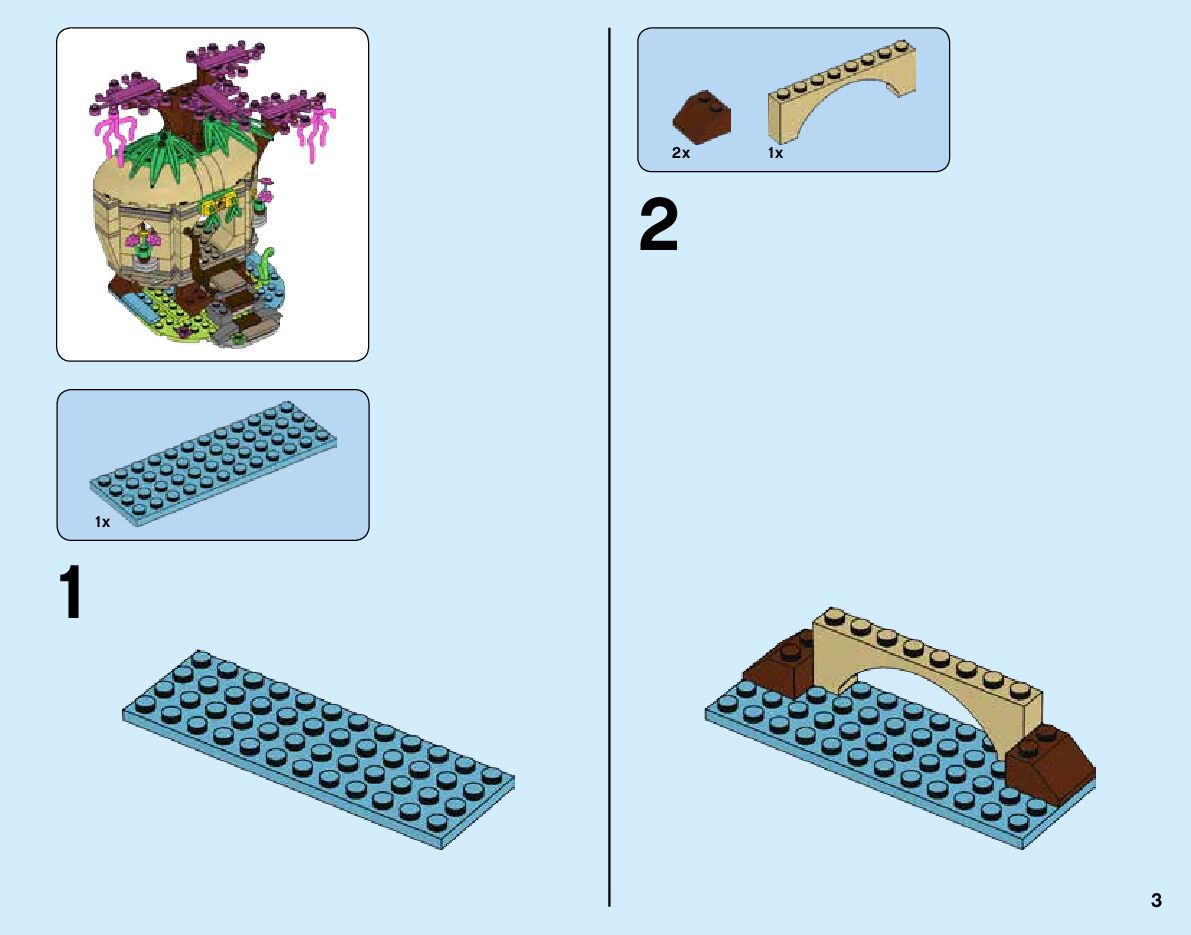 1x

1

2x 1x

2

3