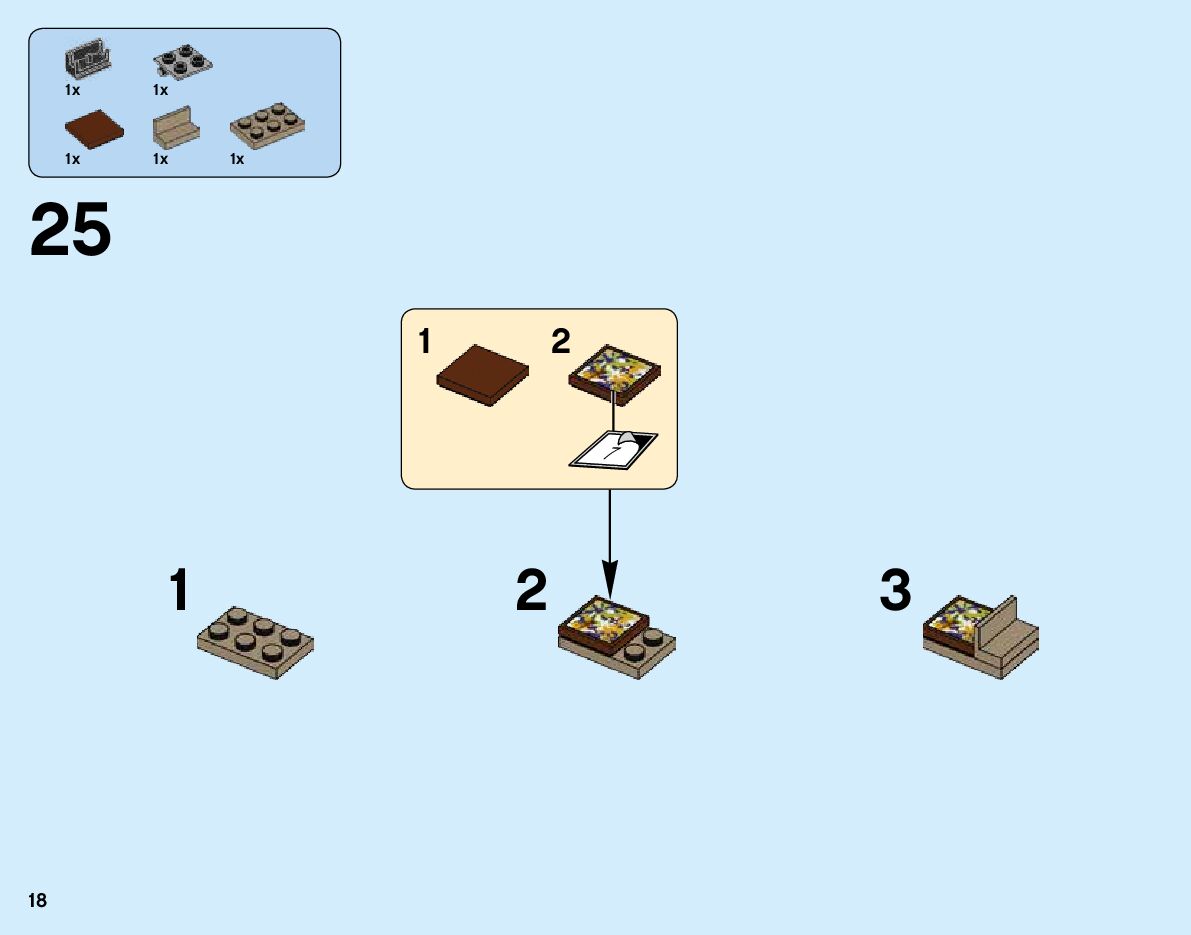 1x
1x
1x
1x
1x

25

1
2
7

1
2
3

18