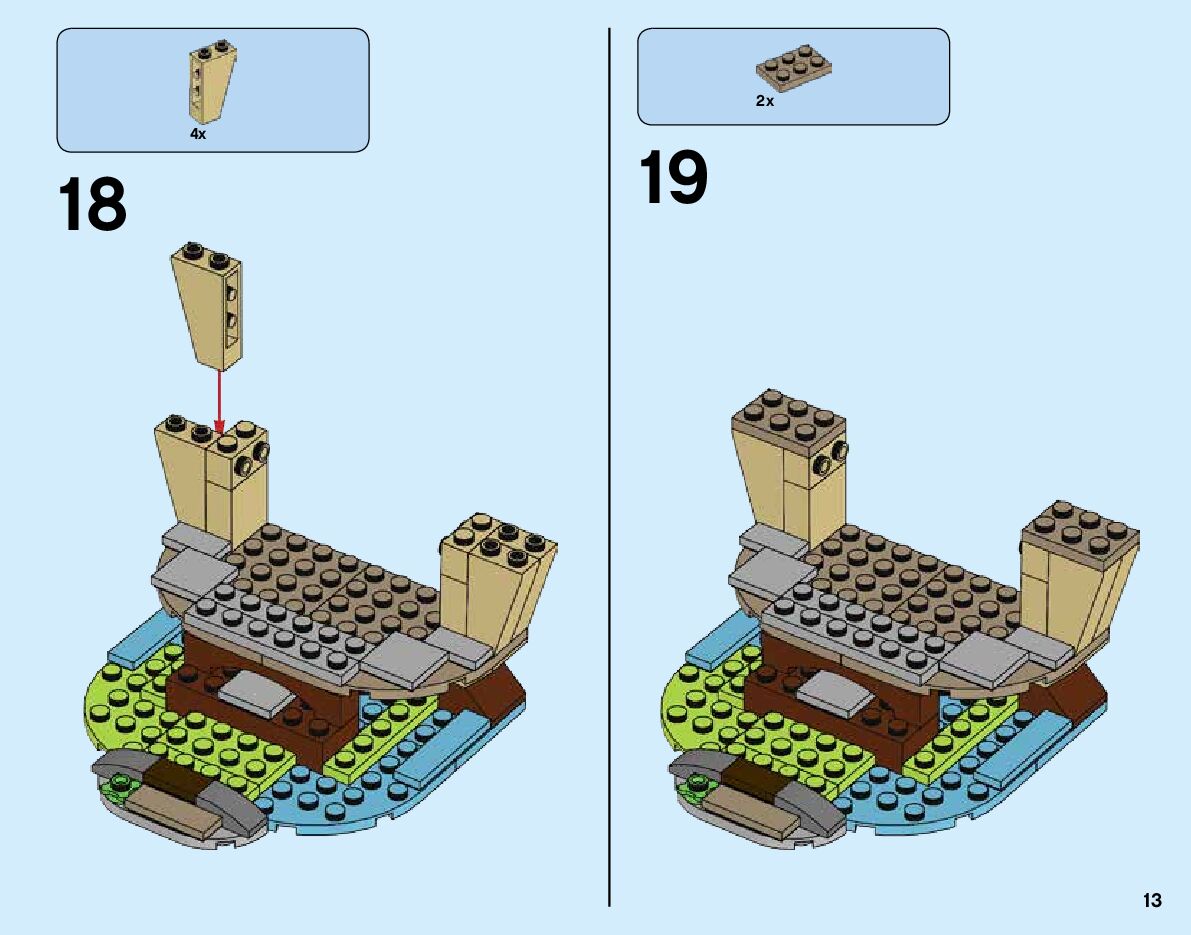 4x

18

2x

19

13