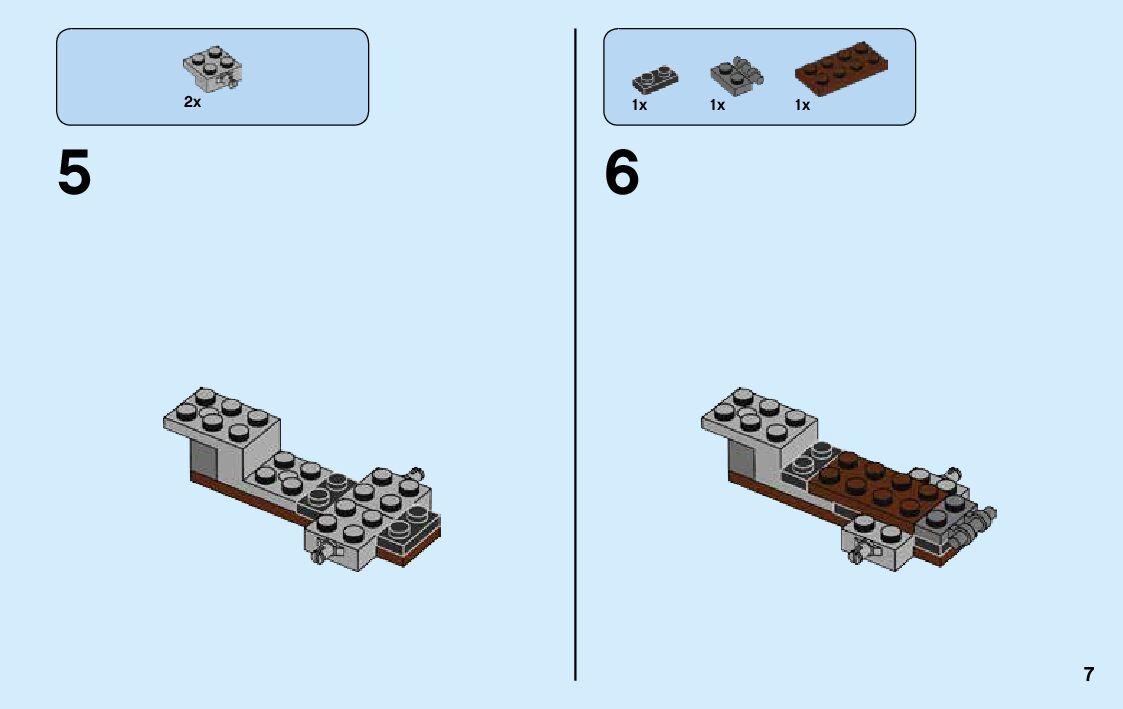 2x

5

1x 1x 1x

6

7