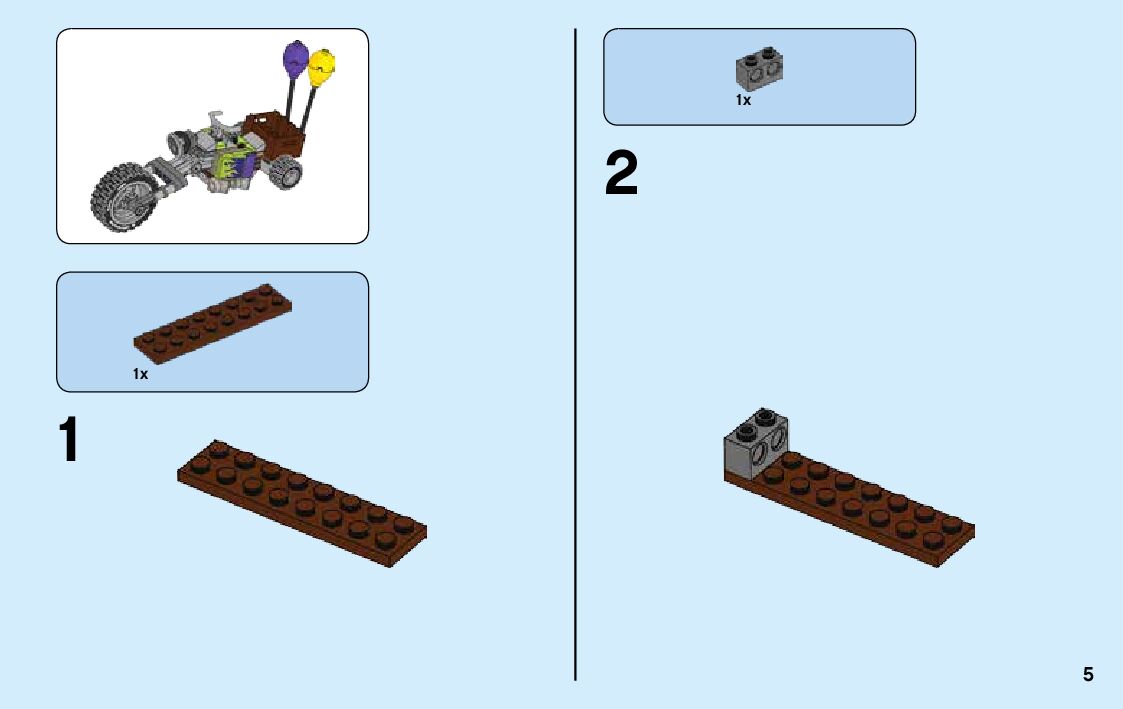 1x

1

1x

2

5