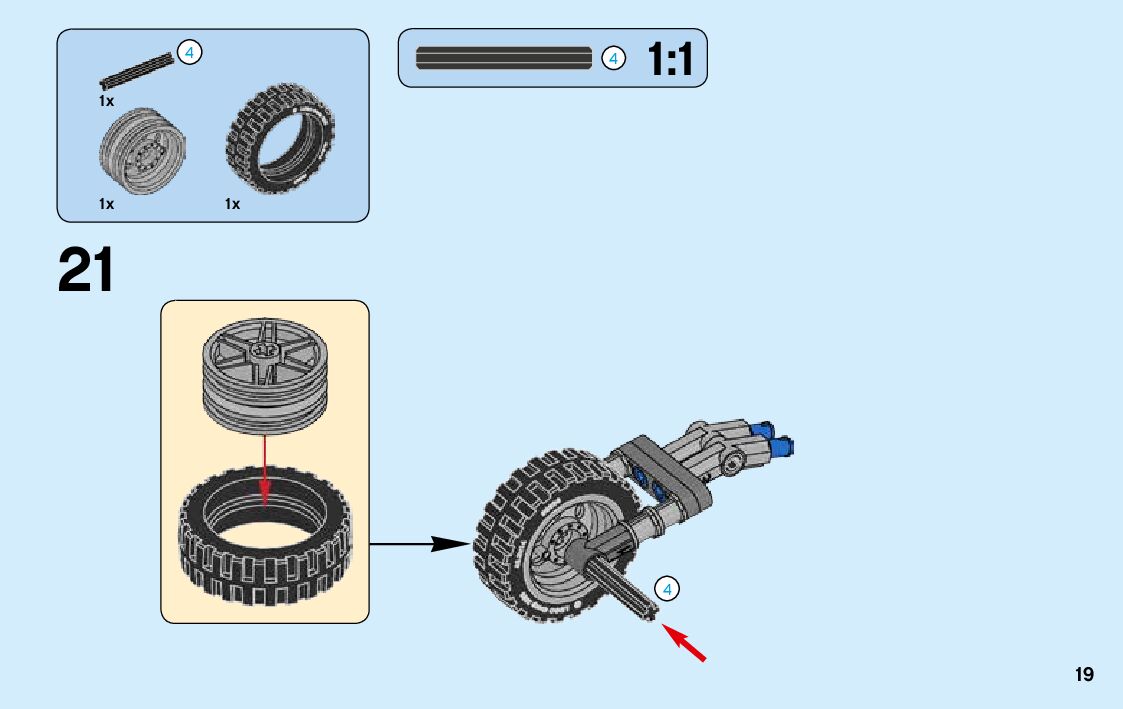 4
1x
1x
1x

4
1:1

21

4

19