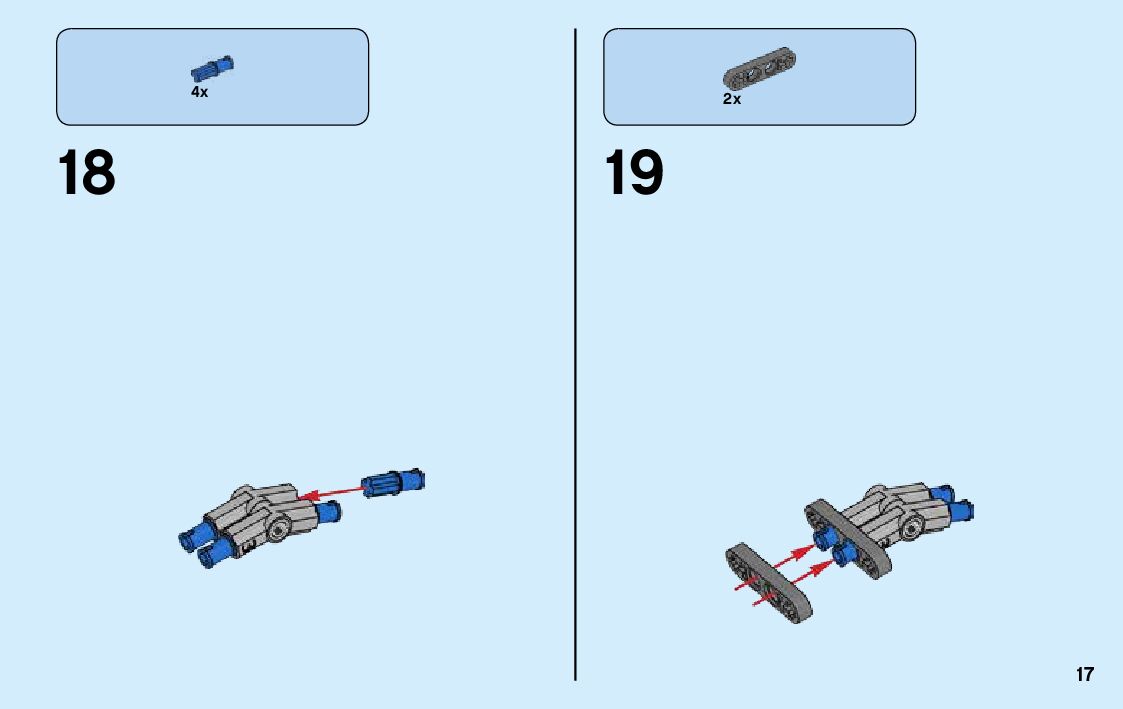 4x

18

2x

19

17