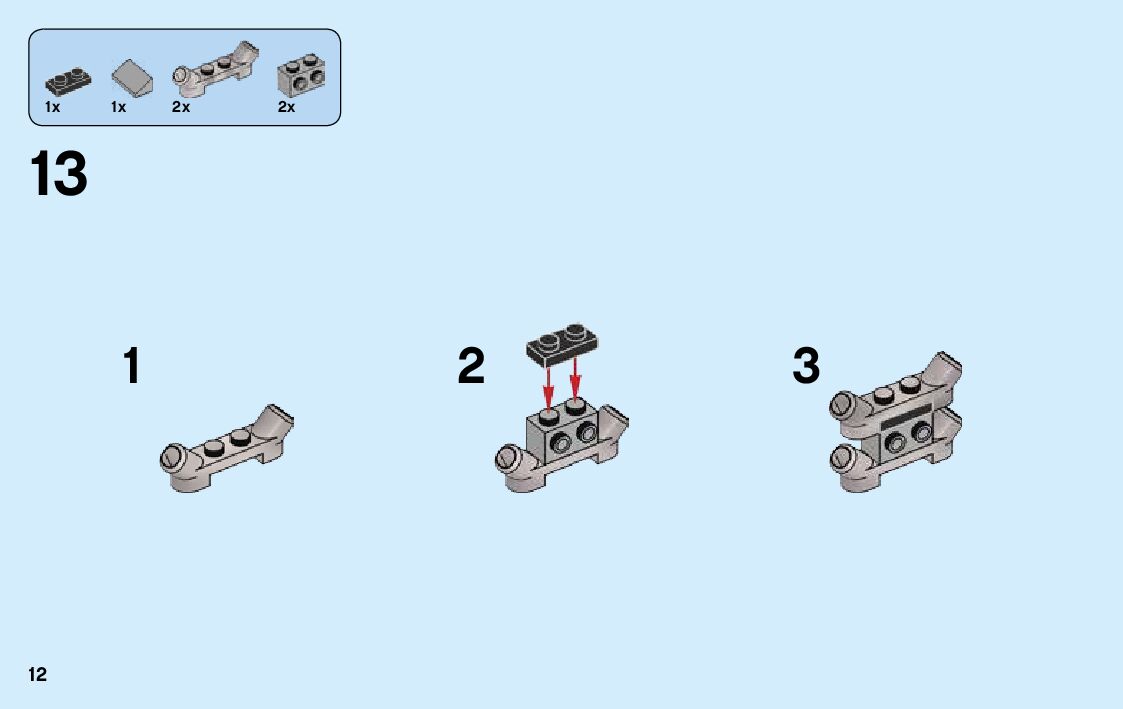 1x 1x 2x 2x

13

1

2

3

12