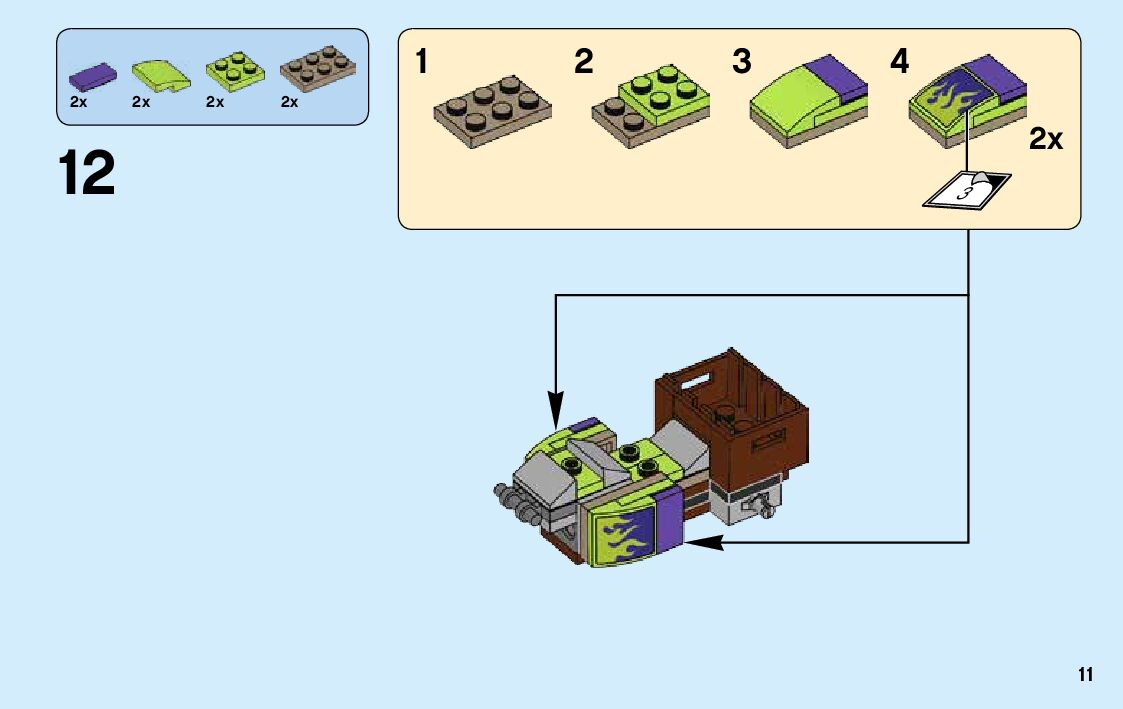 2x 2x 2x 2x

12

1 2 3 4

2x

3

11