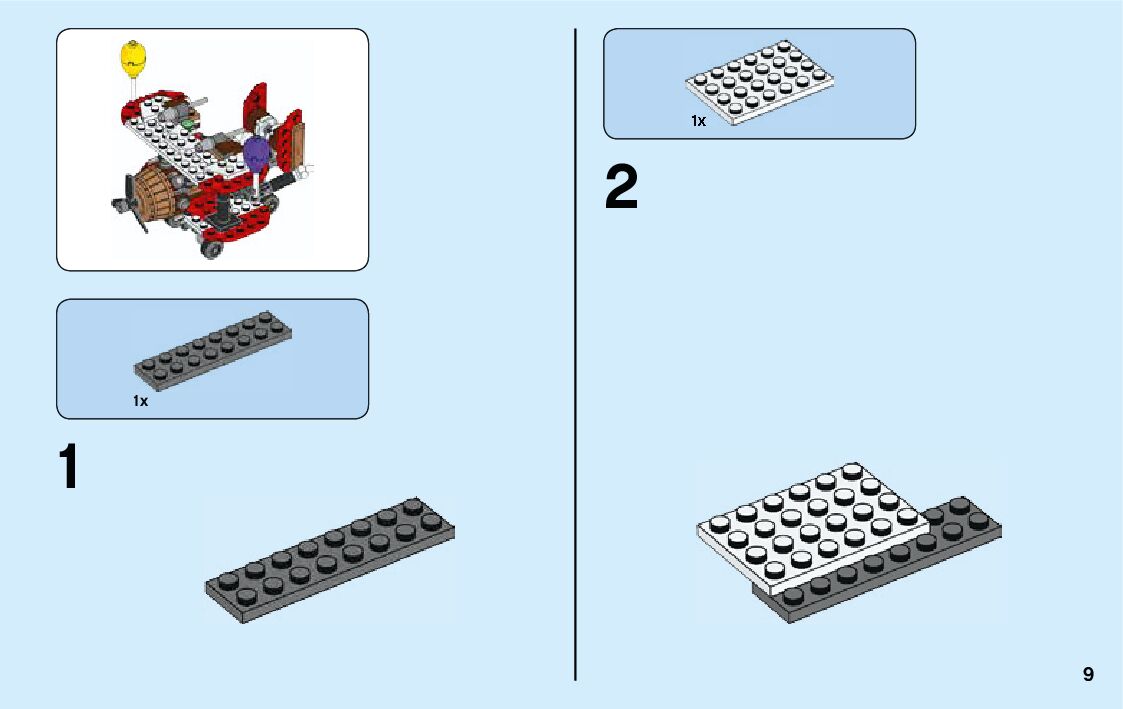 1x

1

1x

2

9