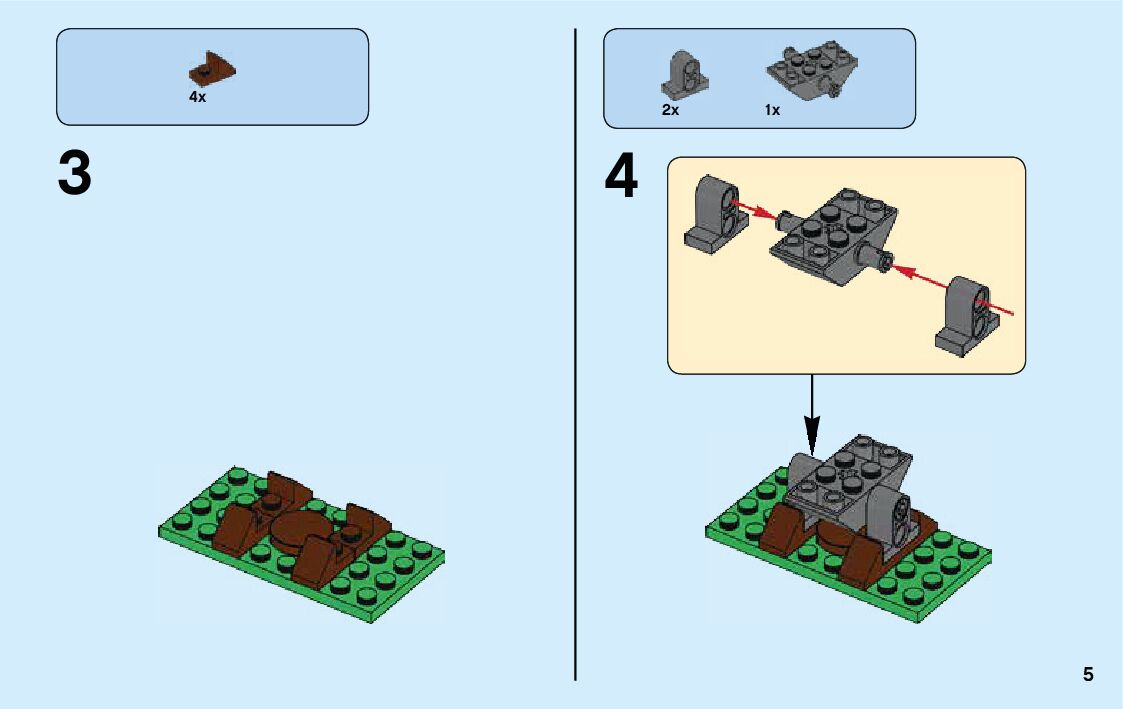 4x

3

2x 1x

4

5