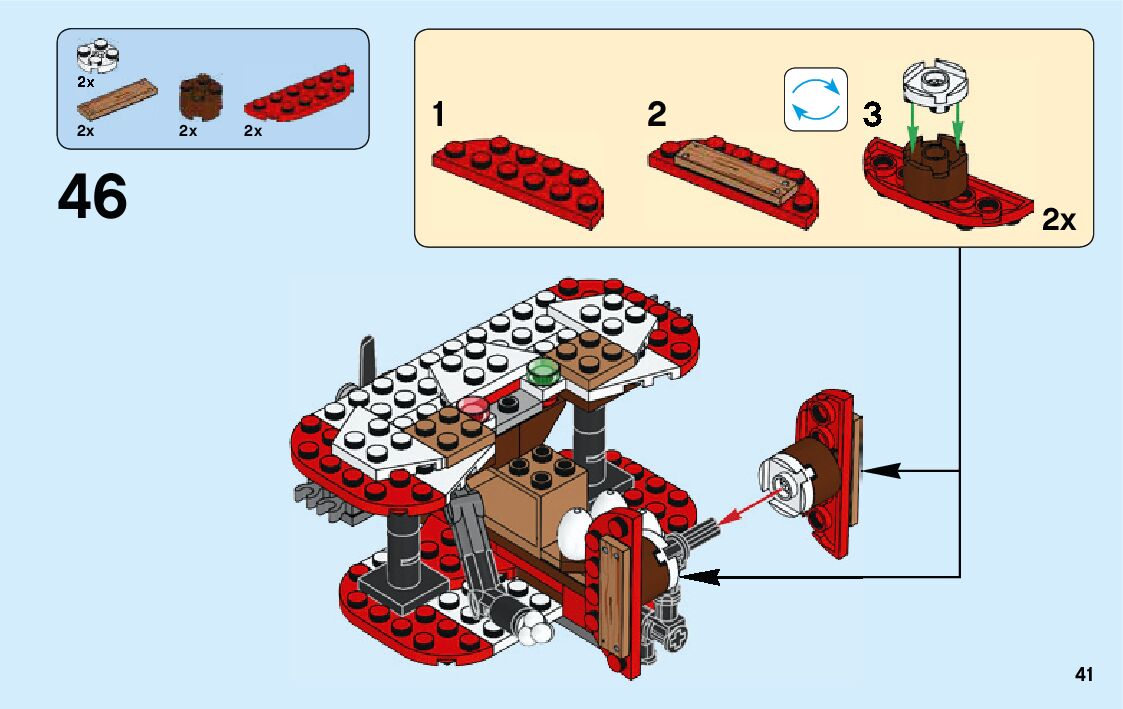 2x
2x
2x
2x

46

1
2
3
2x

41