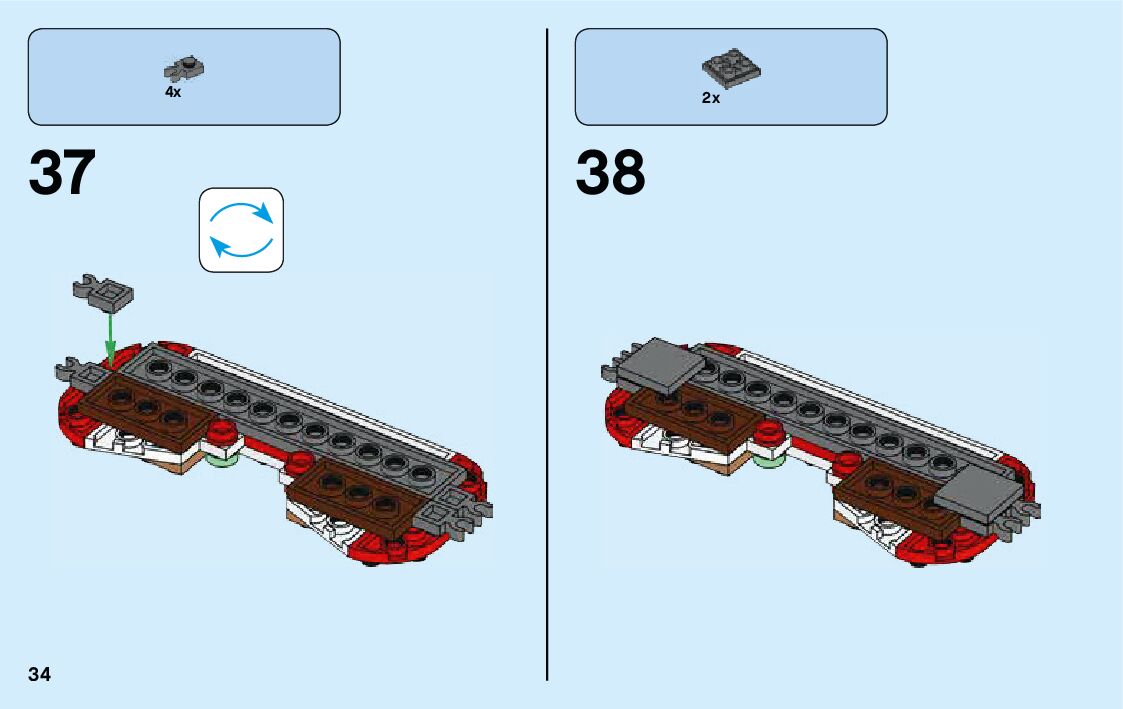 4x

37

2x

38

34