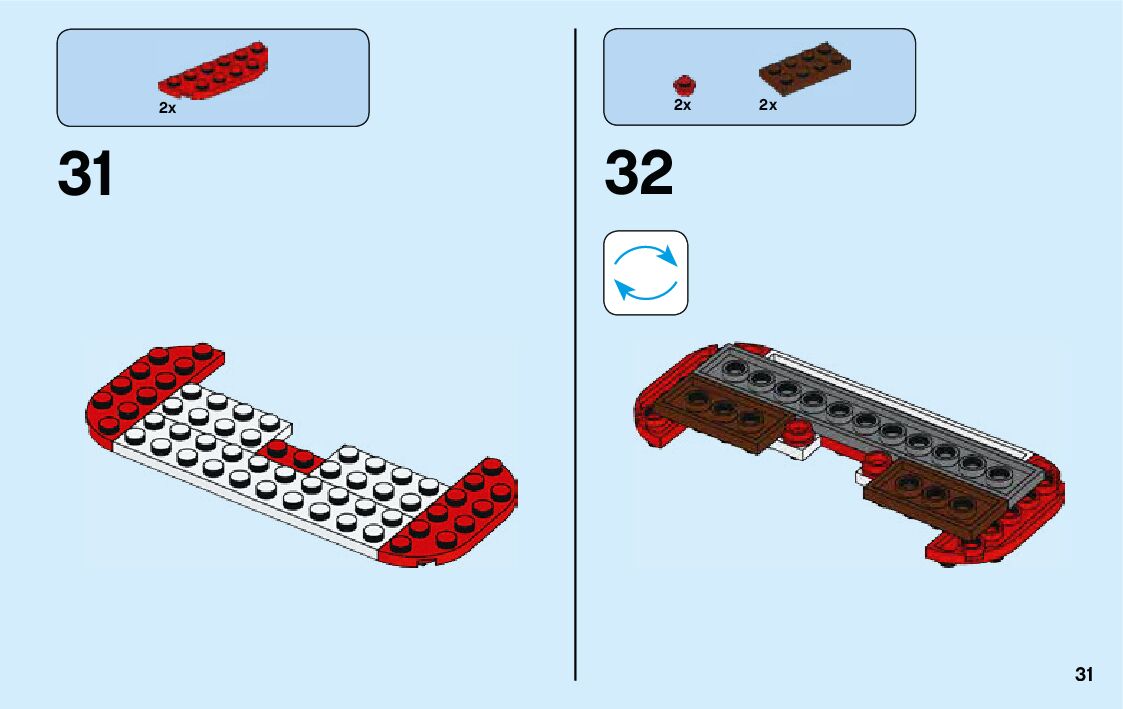 2x

31

2x 2x

32

31