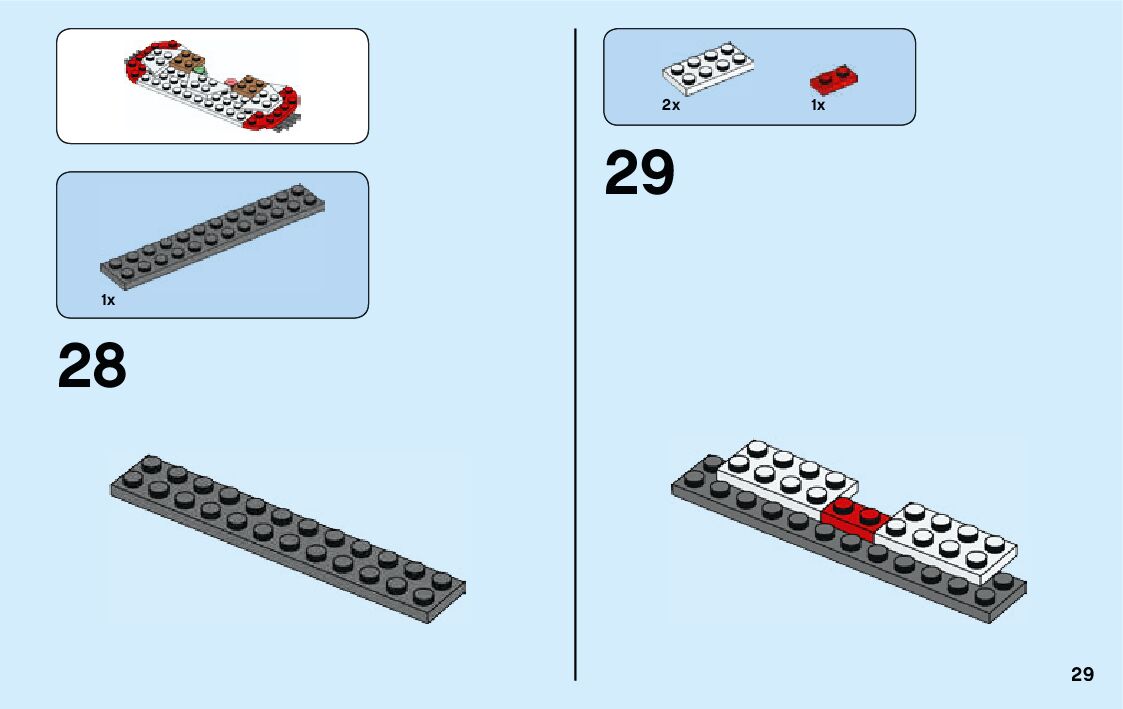 1x

28

2x

1x

29

29