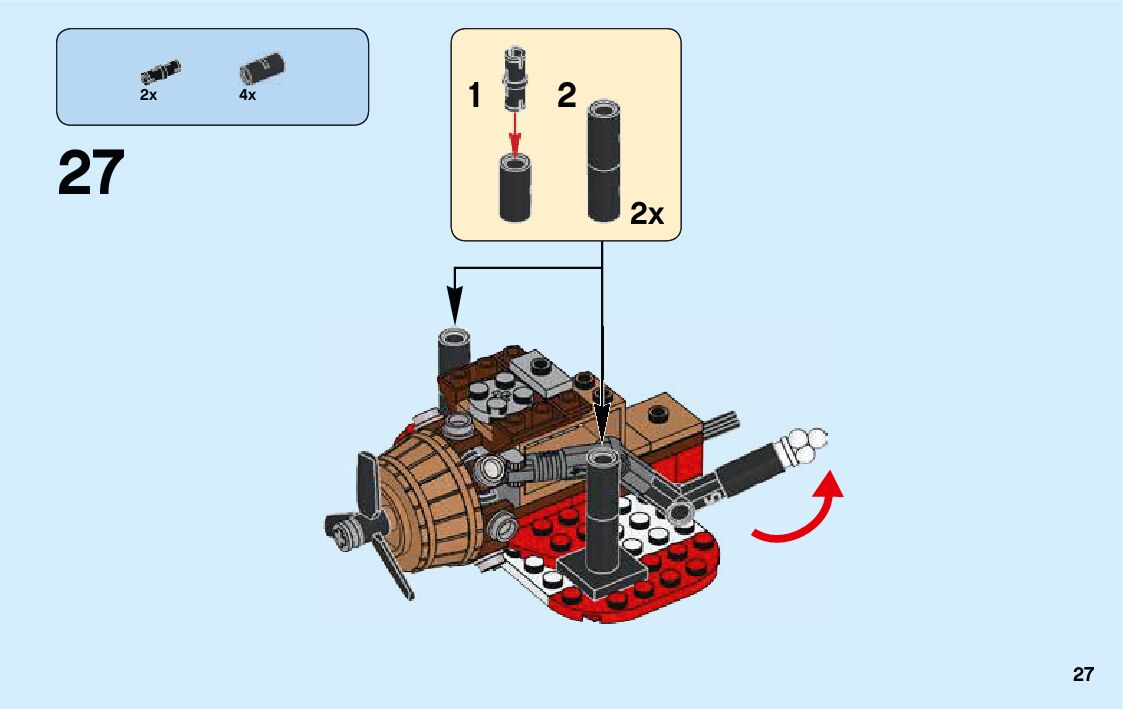 2x
4x

27

1
2
2x

27