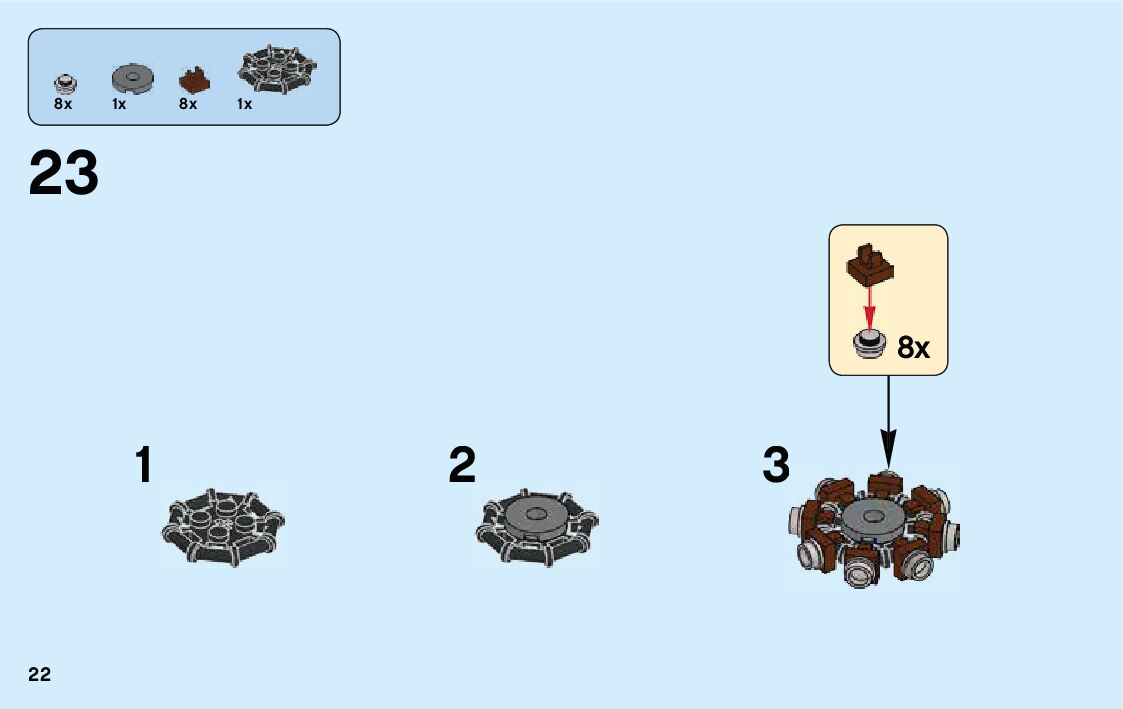 8x 1x 8x 1x

23

8x

1

2

3

22