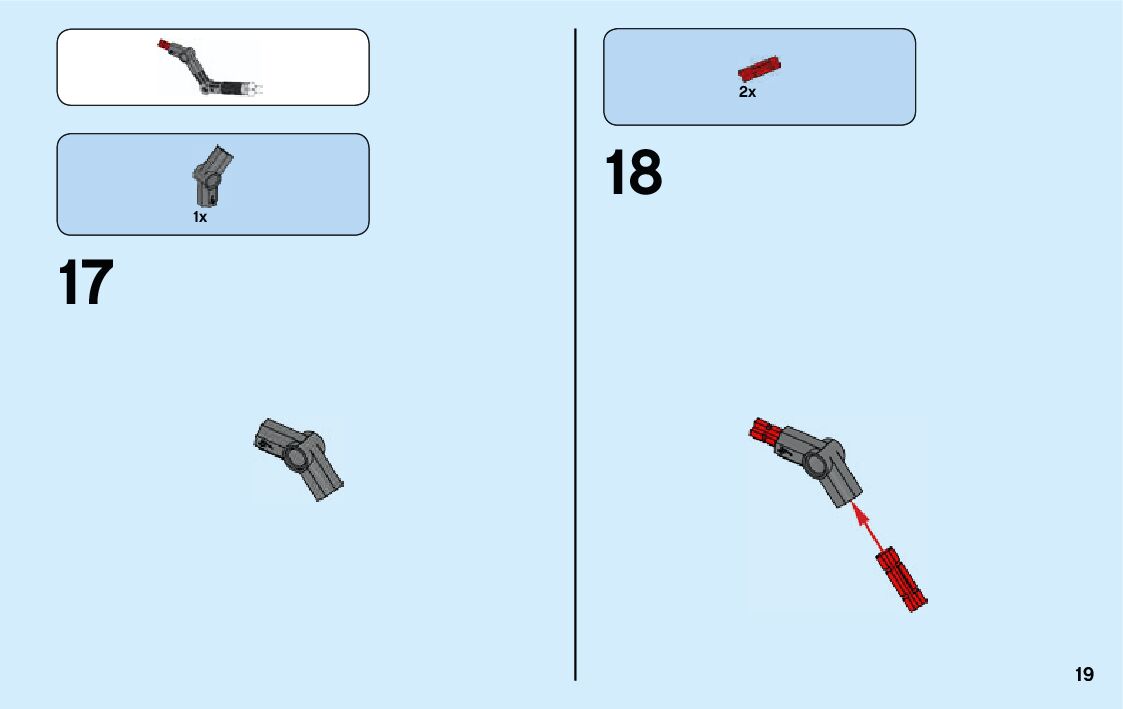 1x

17

2x

18

19