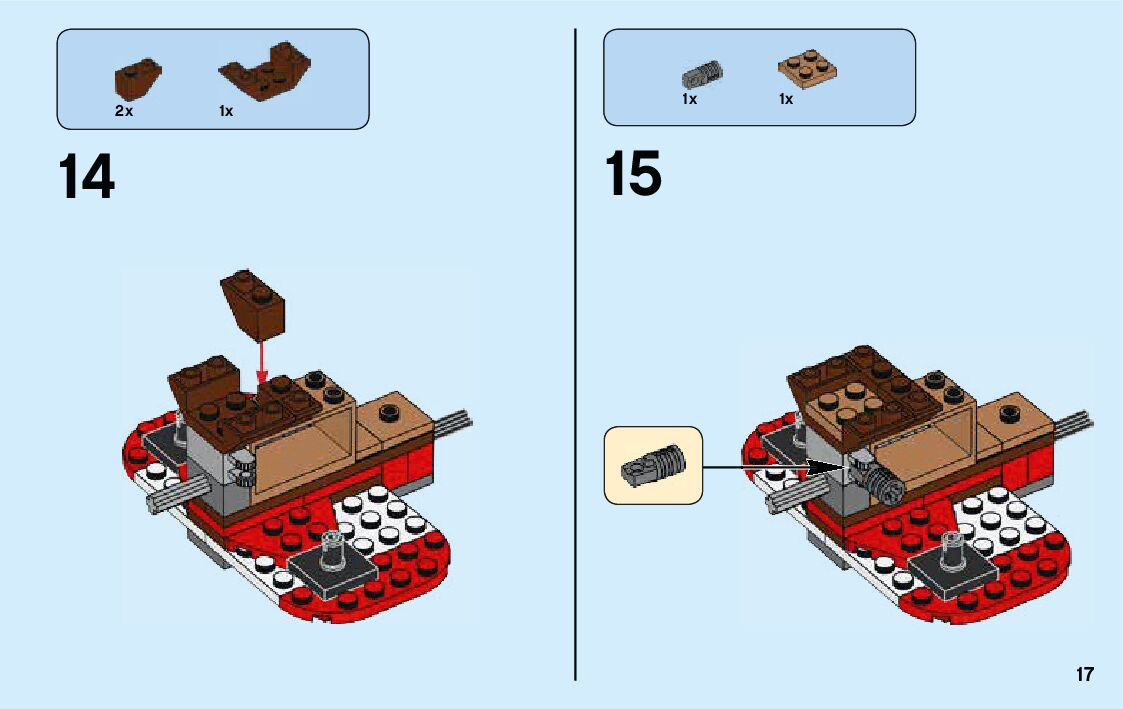 2x 1x

14

1x 1x

15

17