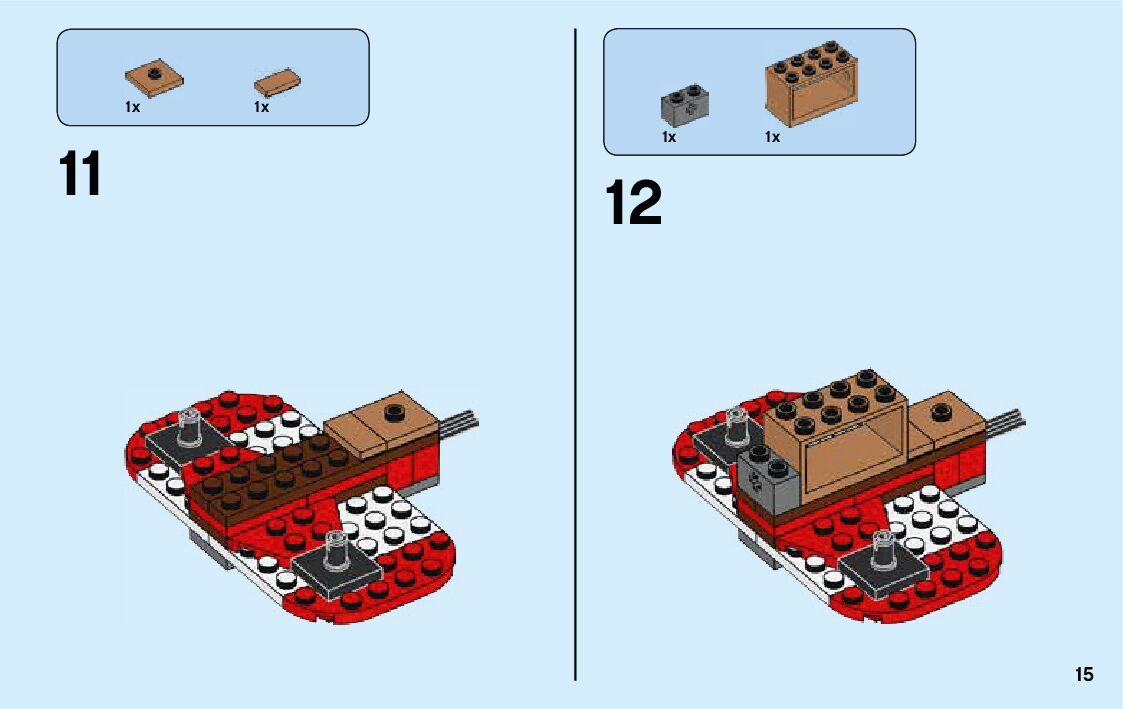 1x 1x

11

1x 1x

12

15