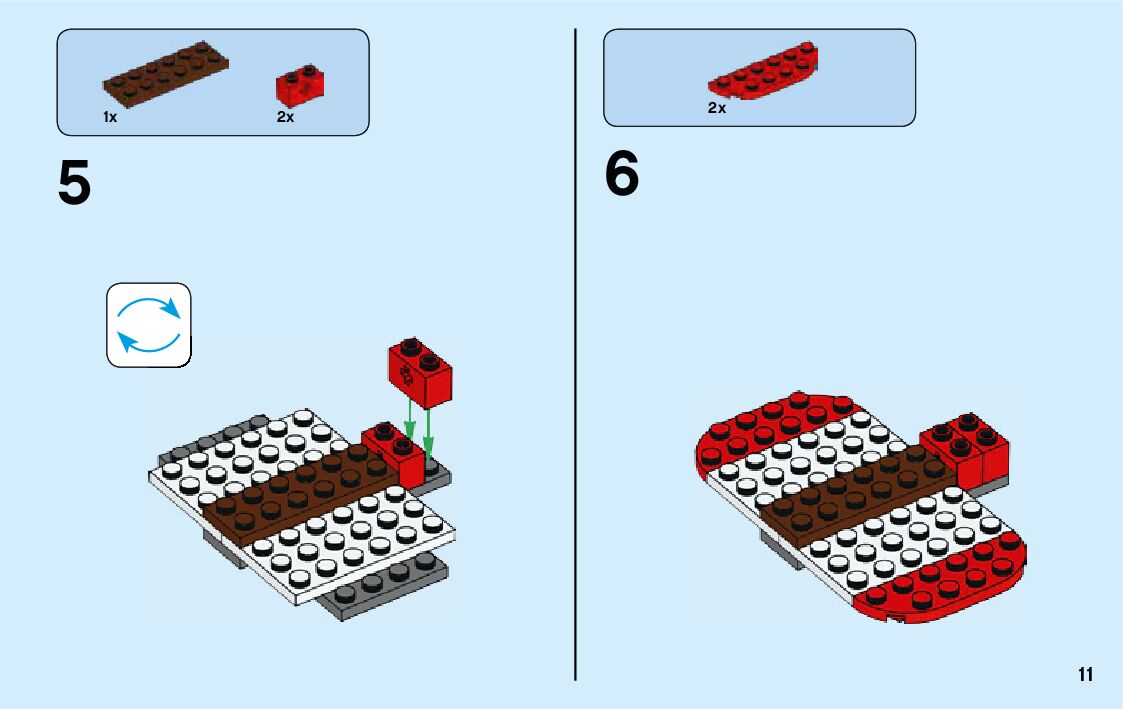 1x

2x

5

2x

6

11