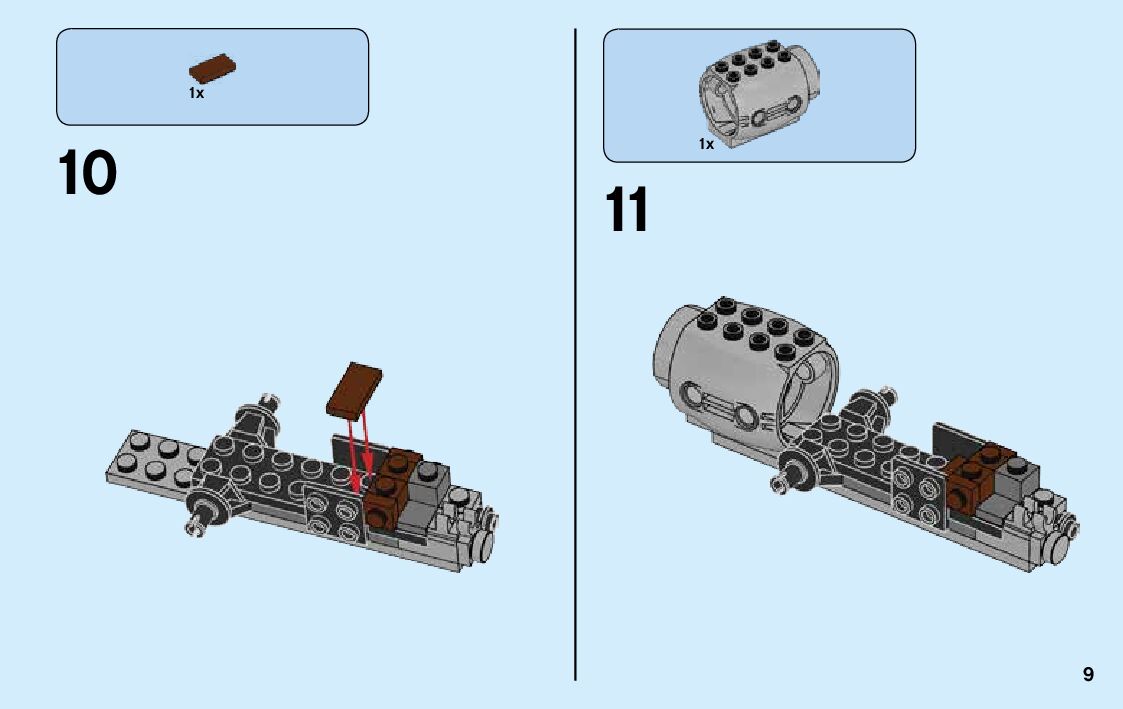 1x

10

1x

11

9