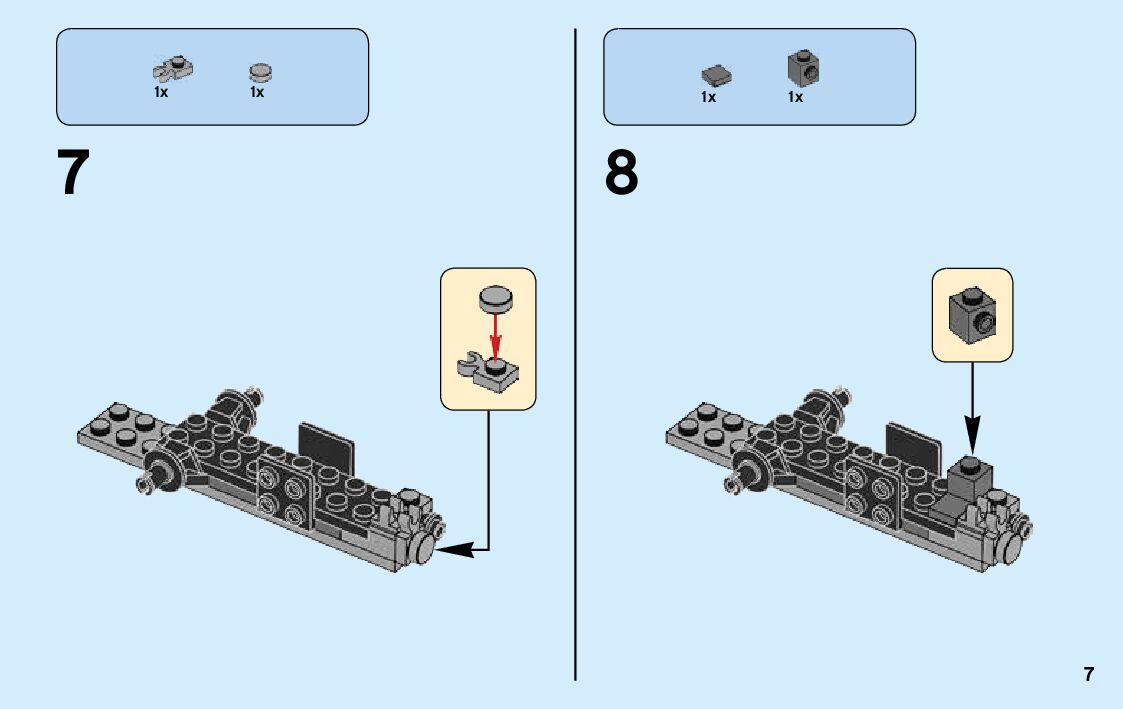 1x 1x

7

1x 1x

8

7