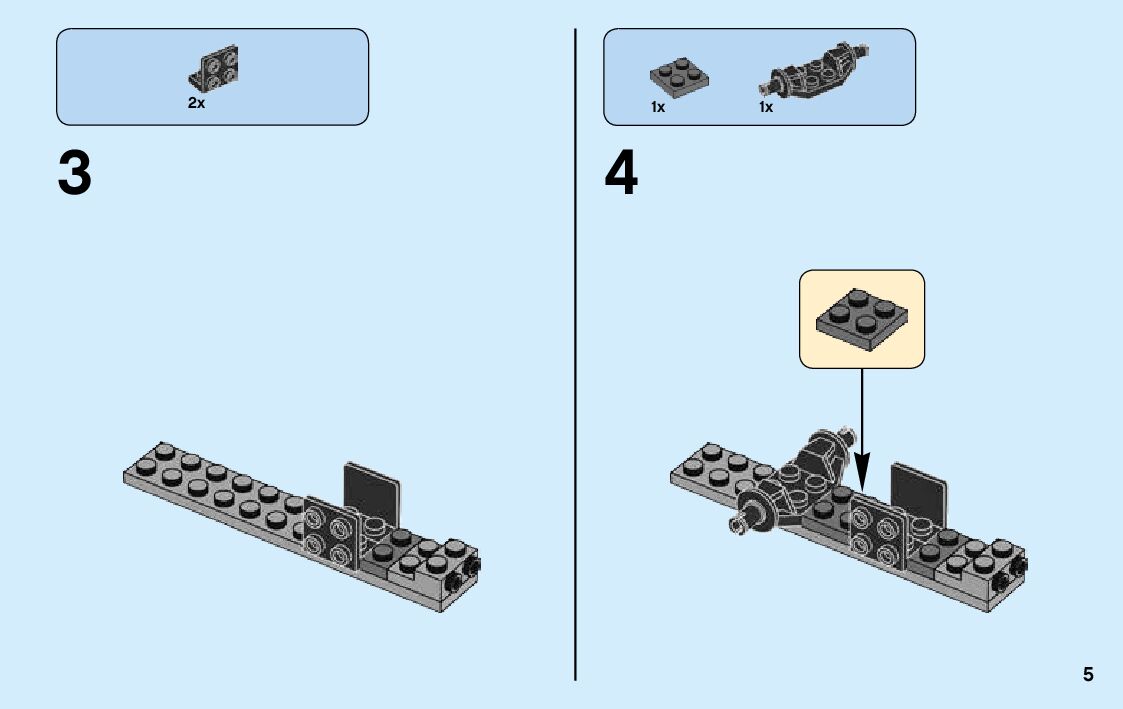 2x

3

1x 1x

4

5