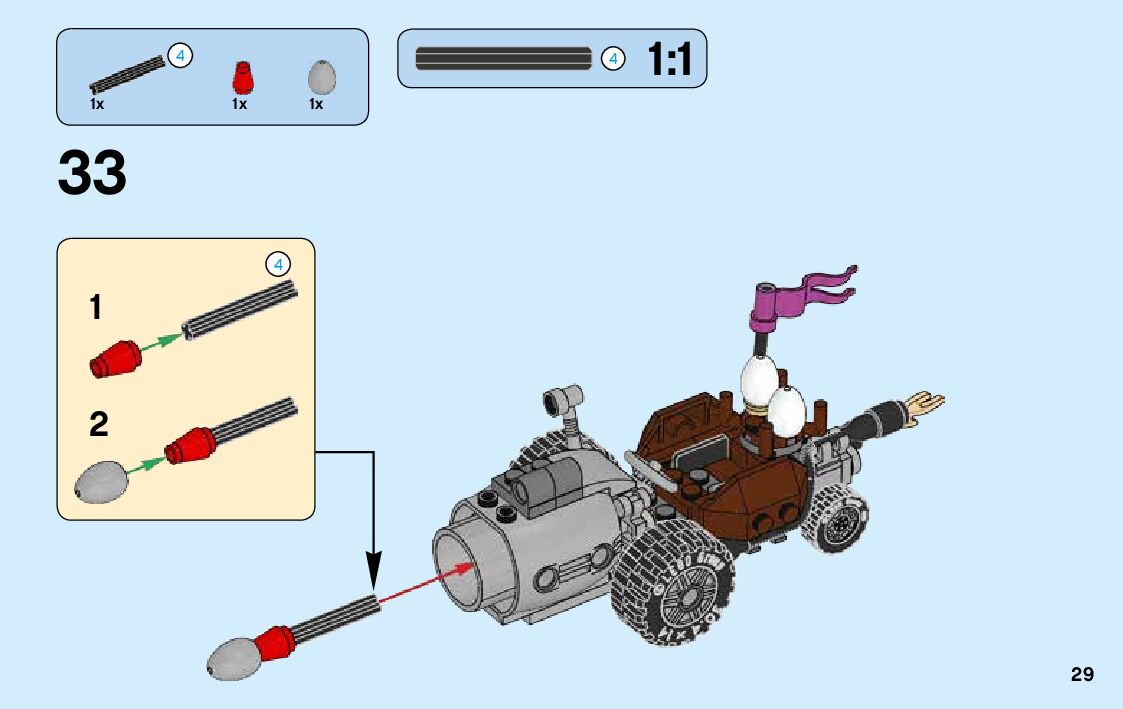 4
1x 1x 1x

4 1:1

33

4

1

2

29