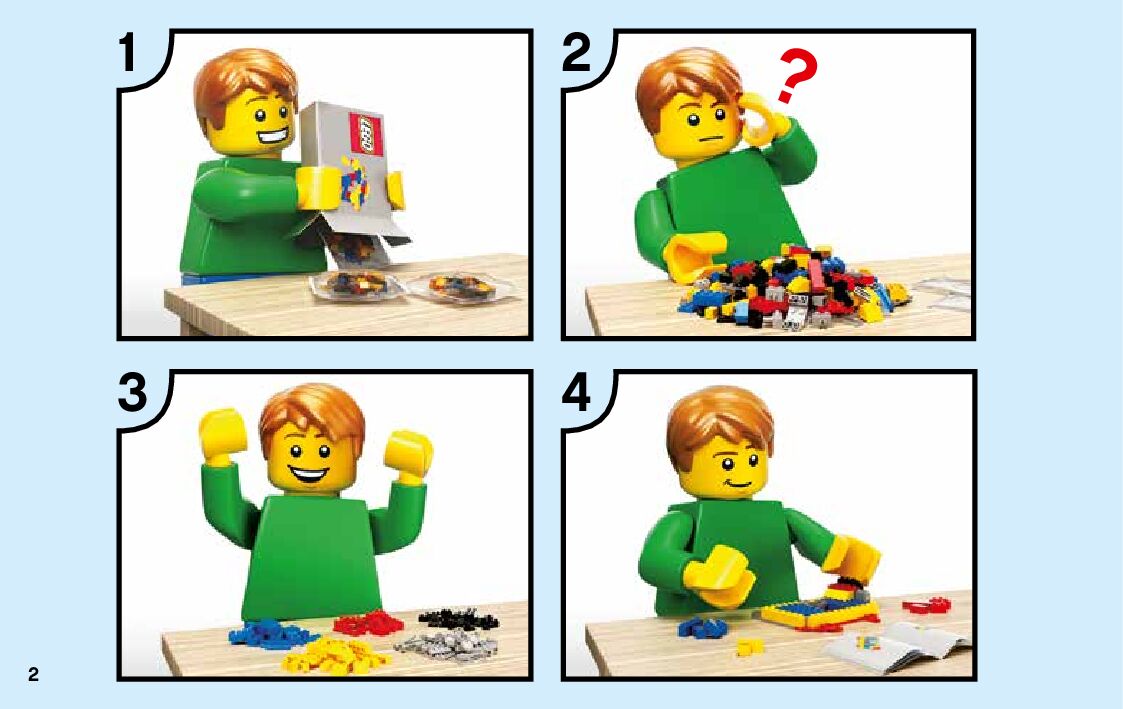 1

LEGO

2

?

3

4

2