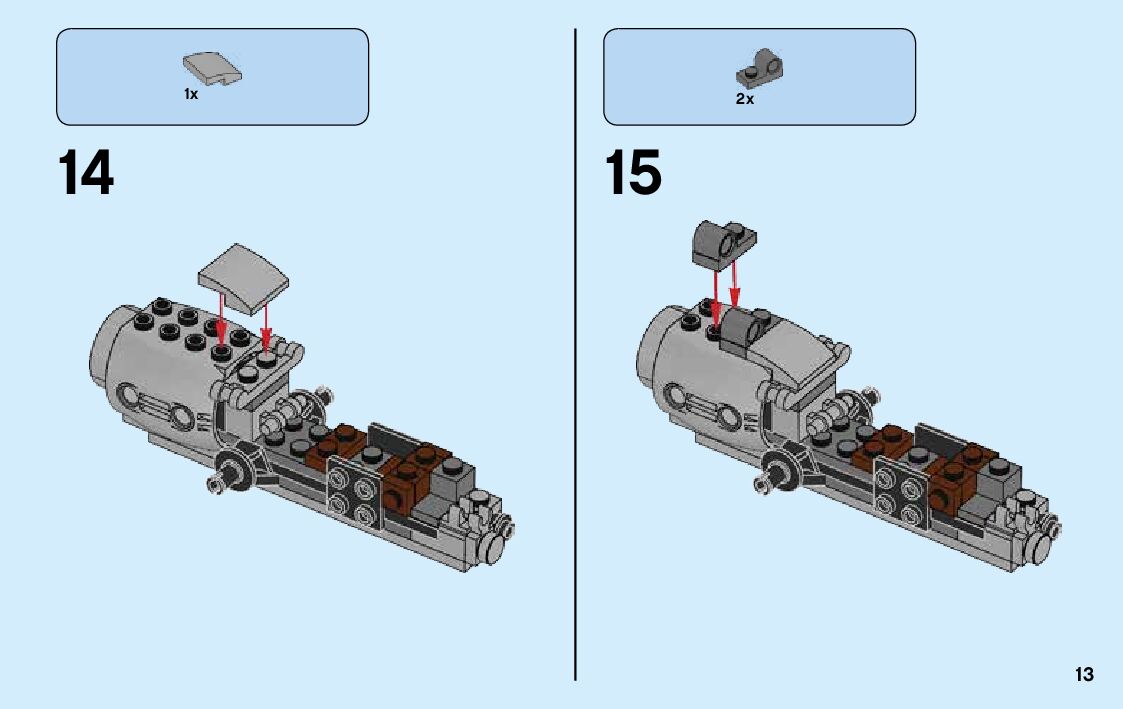 1x

14

2x

15

13