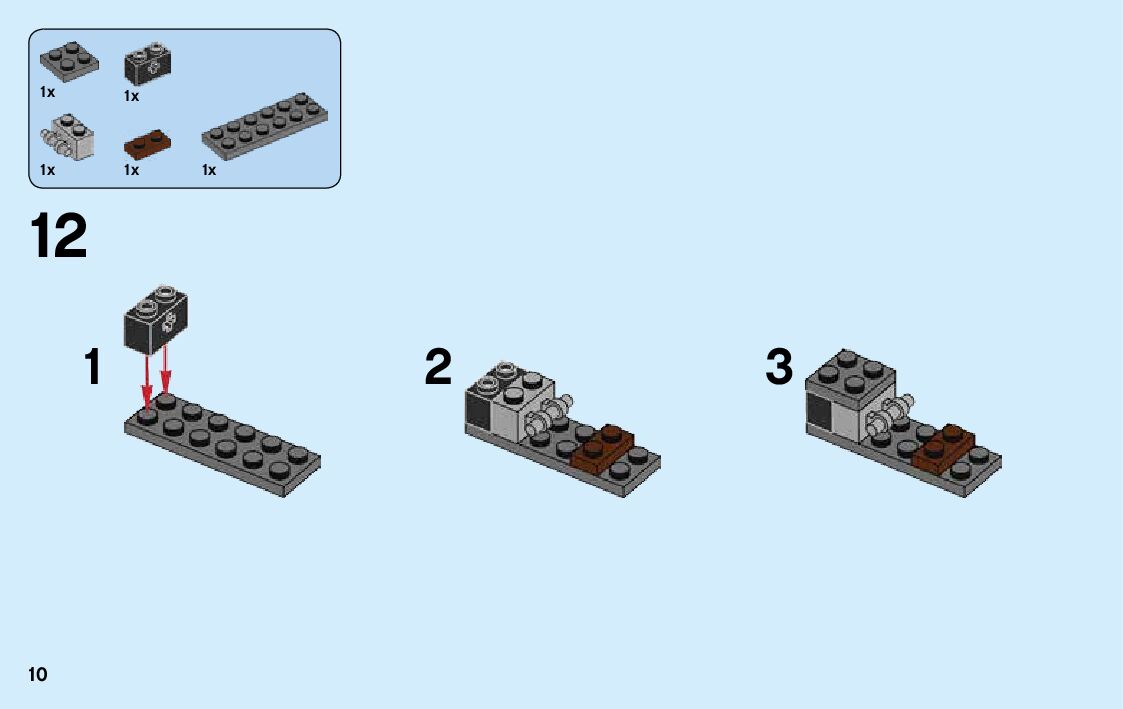 1x
1x
1x
1x
1x

12

1

2

3

10