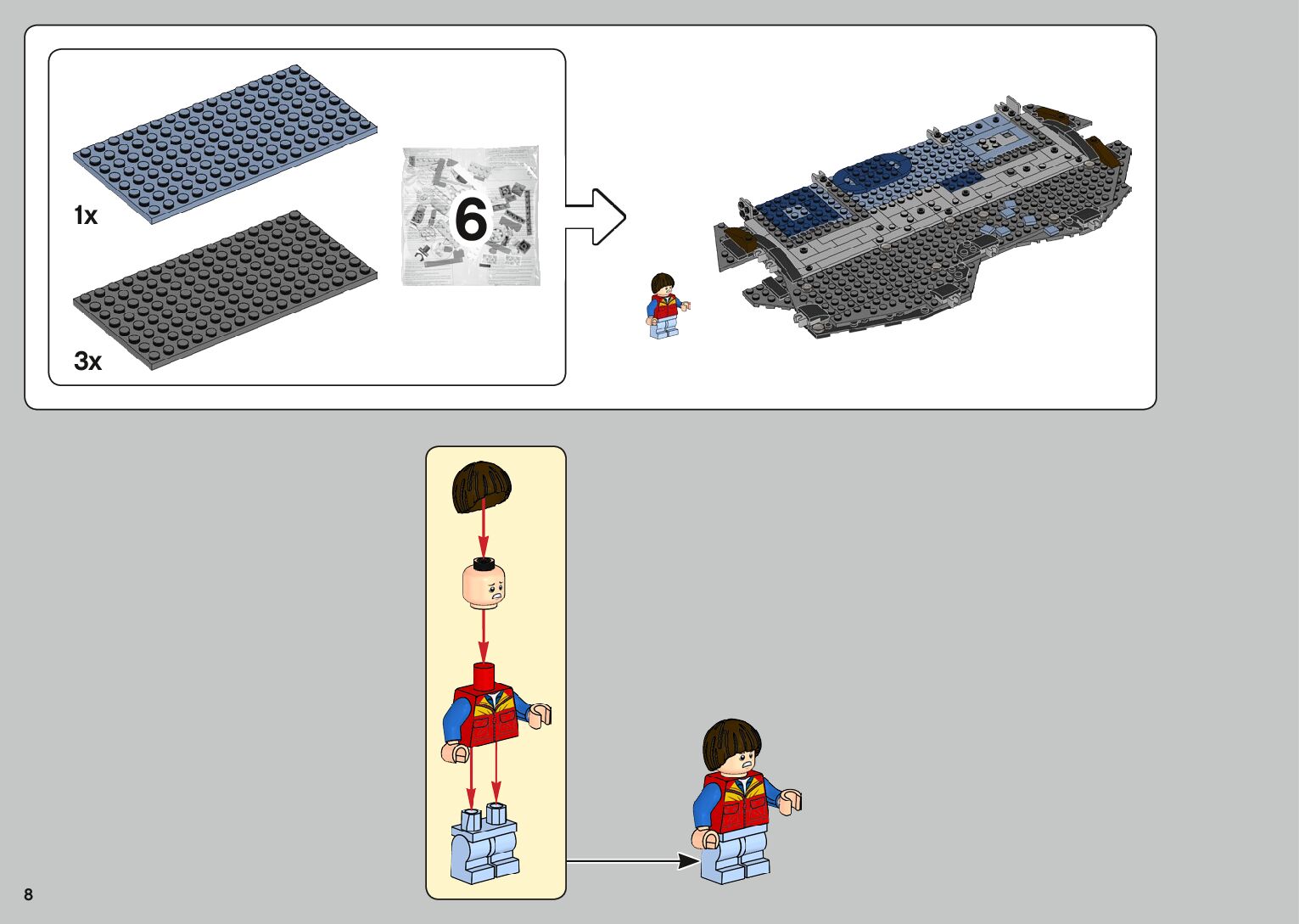 1x

3x

6

8