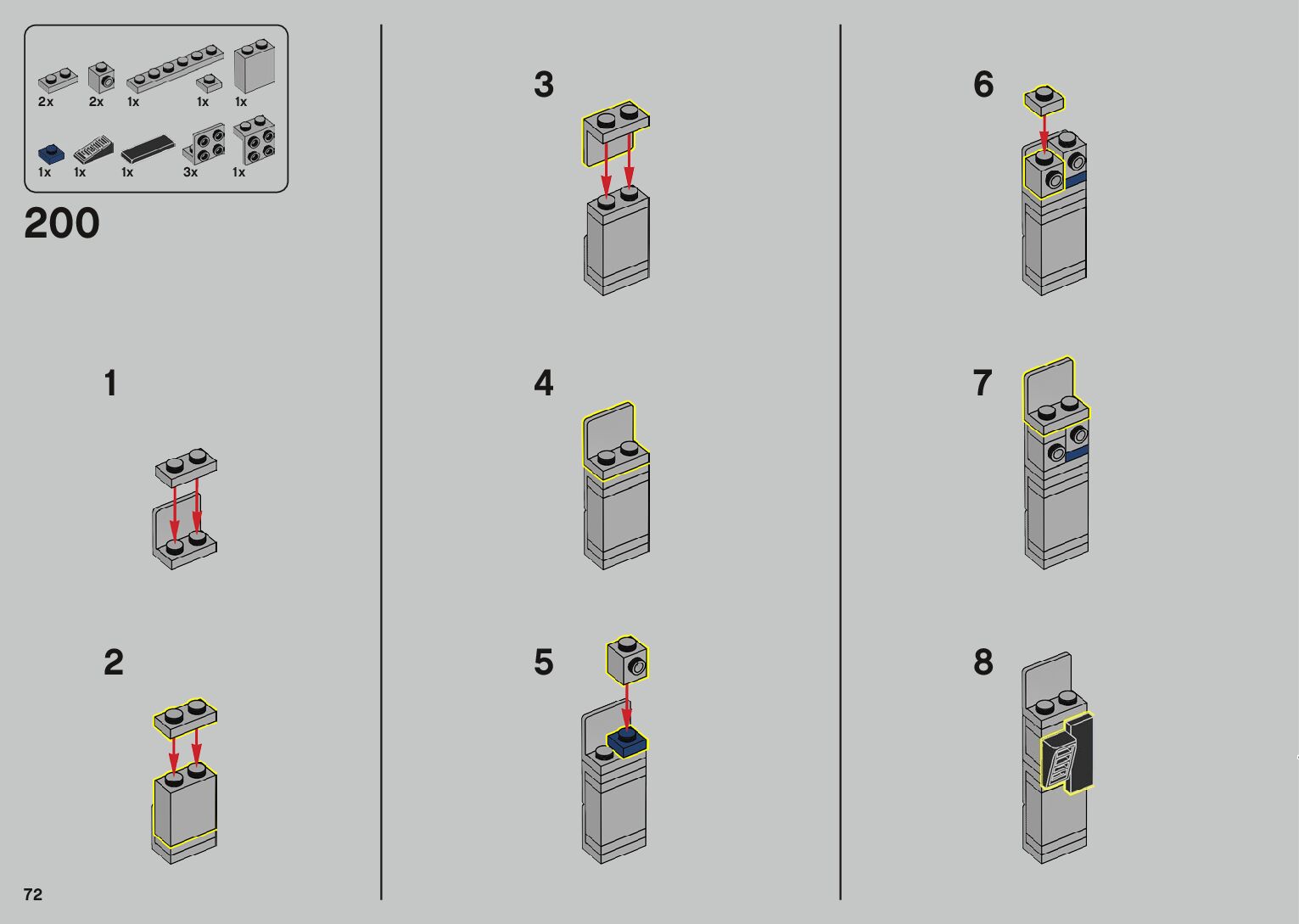 2x 2x 1x 1x 1x
1x 1x 1x 3x 1x

200

1

2

3

4

5

6

7

8

72