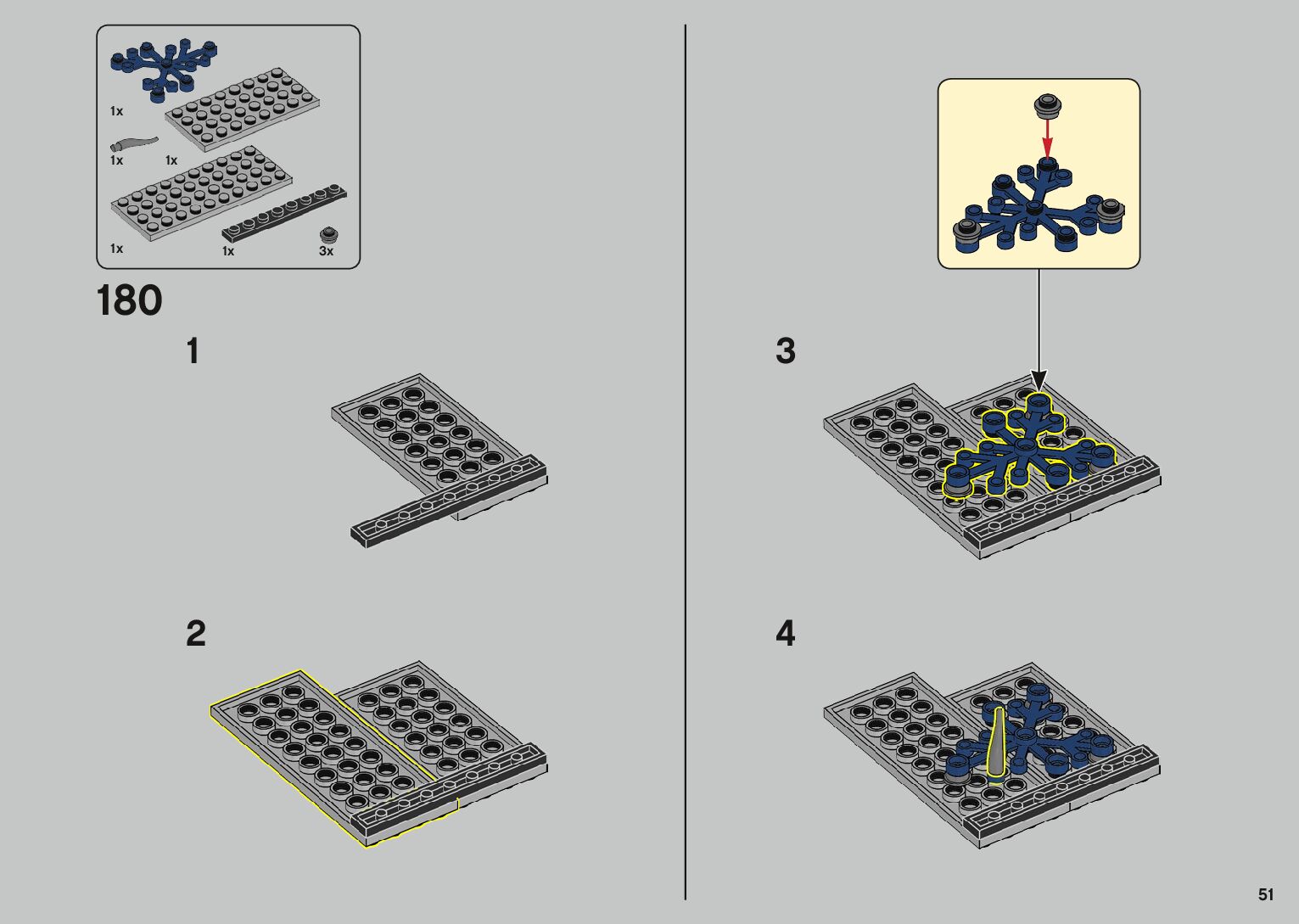 1x
1x
1x
1x
1x
3x

180

1

2

3

4

51