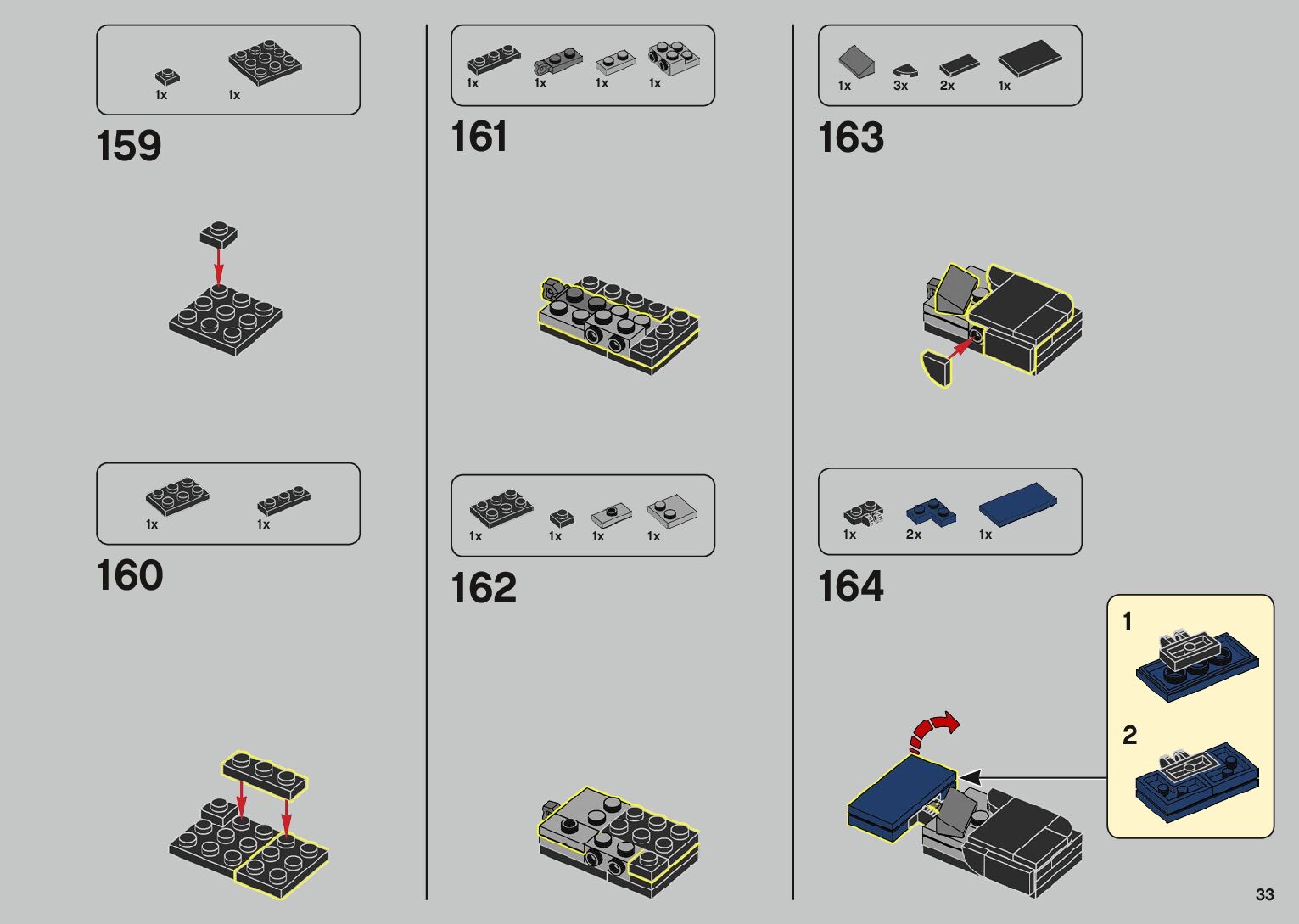 1x 1x

159

1x 1x

160

1x 1x 1x 1x

161

1x 1x 1x 1x

162

1x 3x 2x 1x

163

1x 2x 1x

164

1

2

33