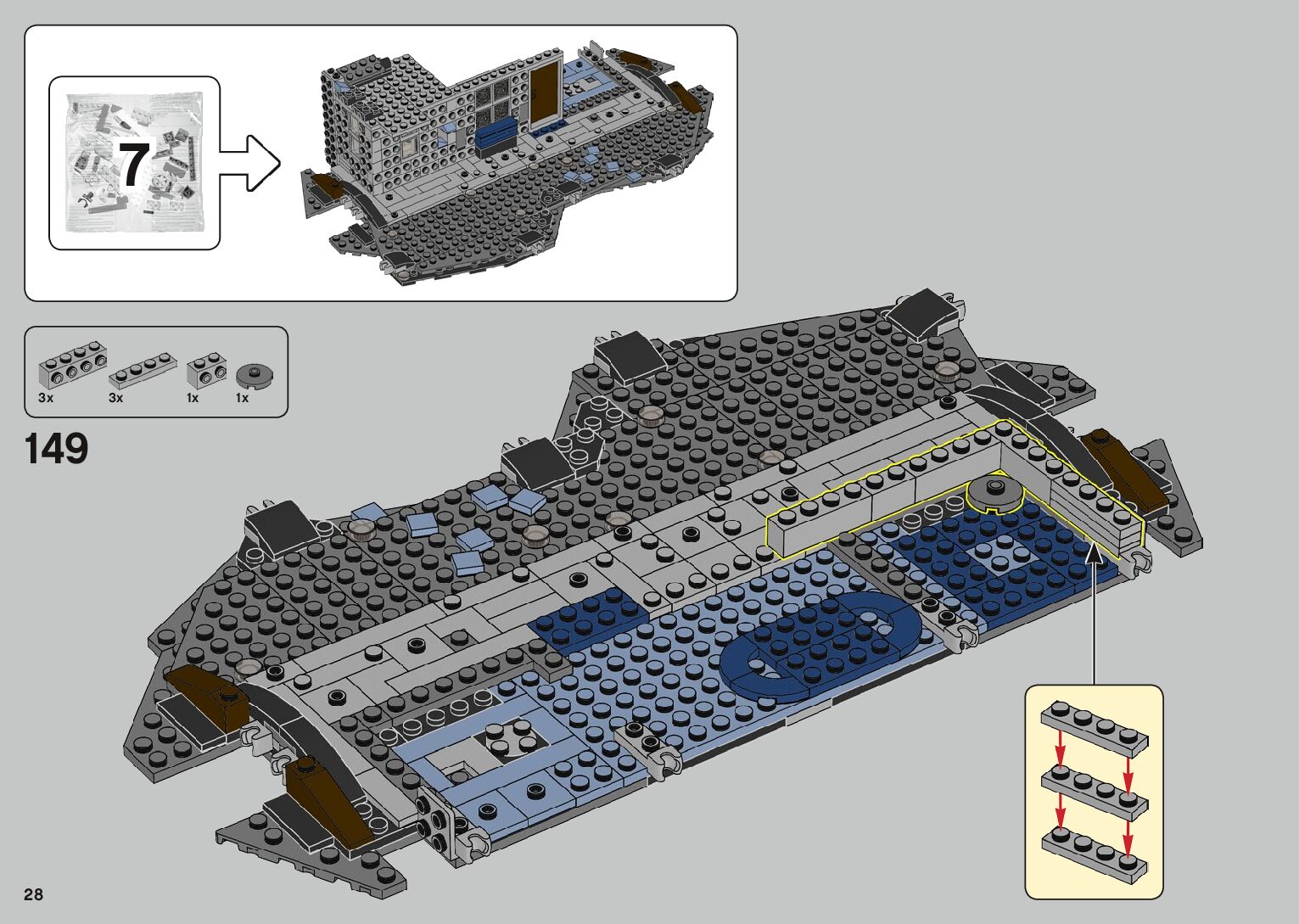 7

3x 3x 1x 1x

149

28