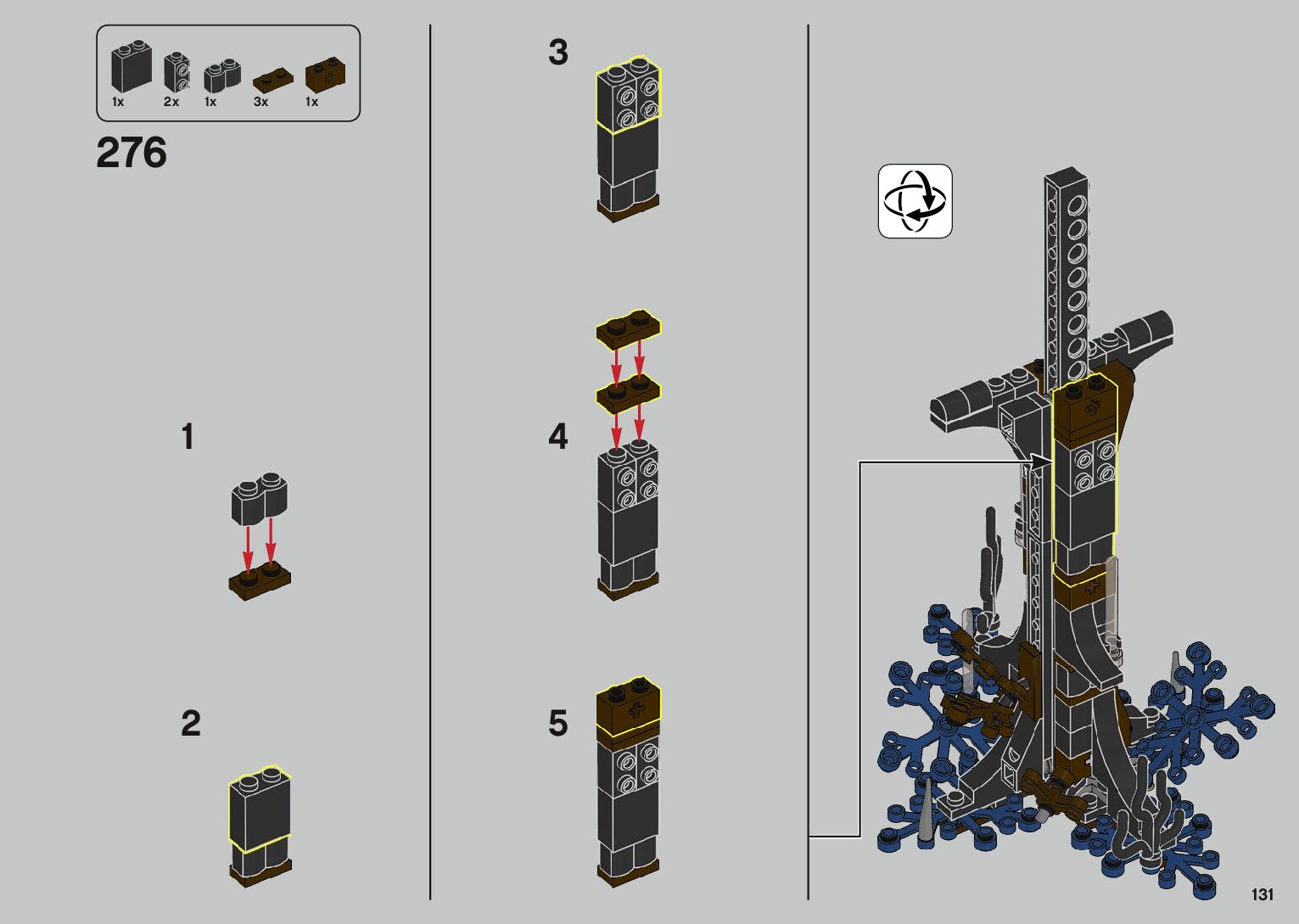 1x 2x 1x 3x 1x

276

1

2

3

4

5

131