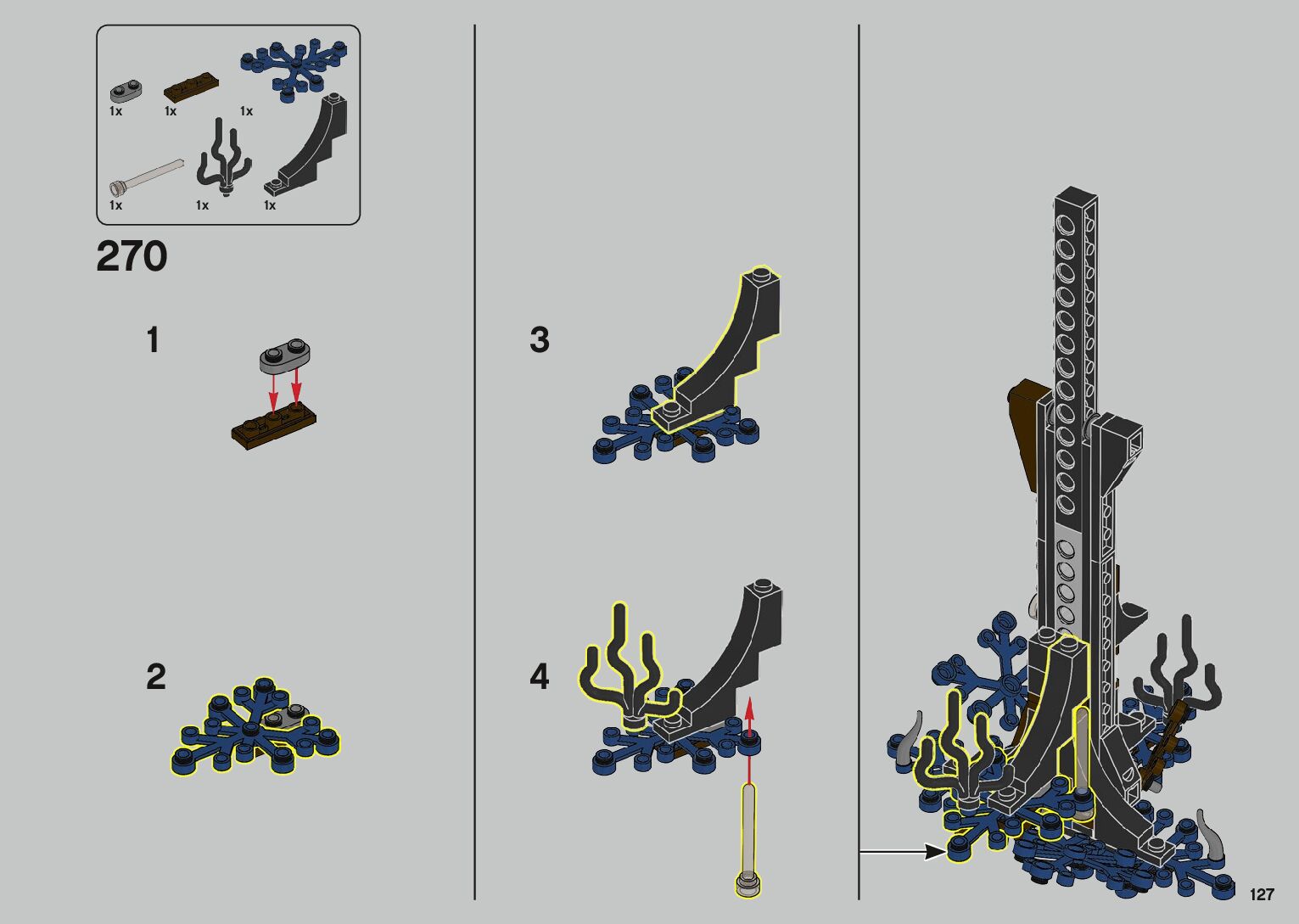 1x
1x
1x
1x
1x
1x

270

1

2

3

4

127