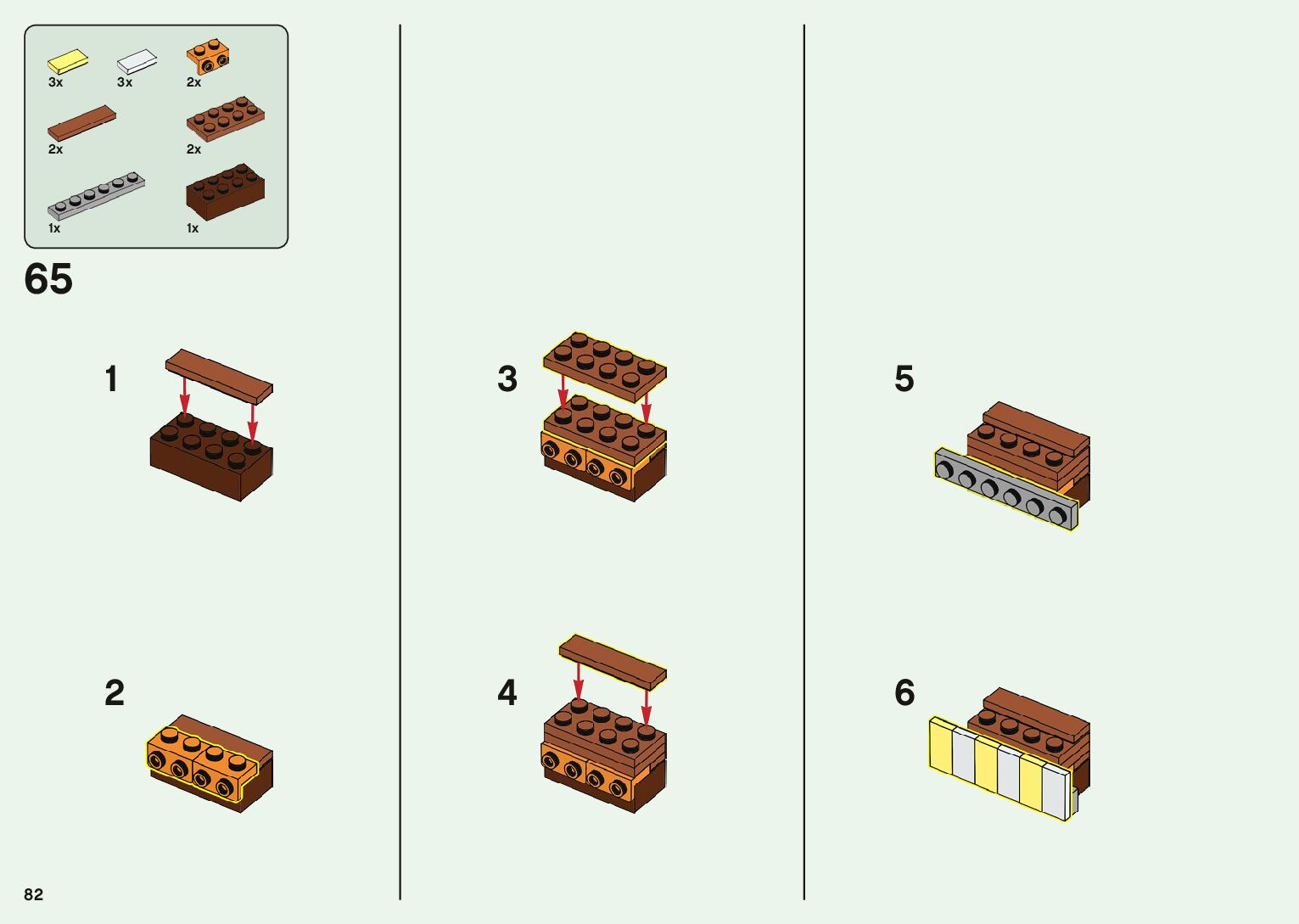 3x
3x
2x
2x
2x
1x
1x

65

1

2

3

4

5

6

82