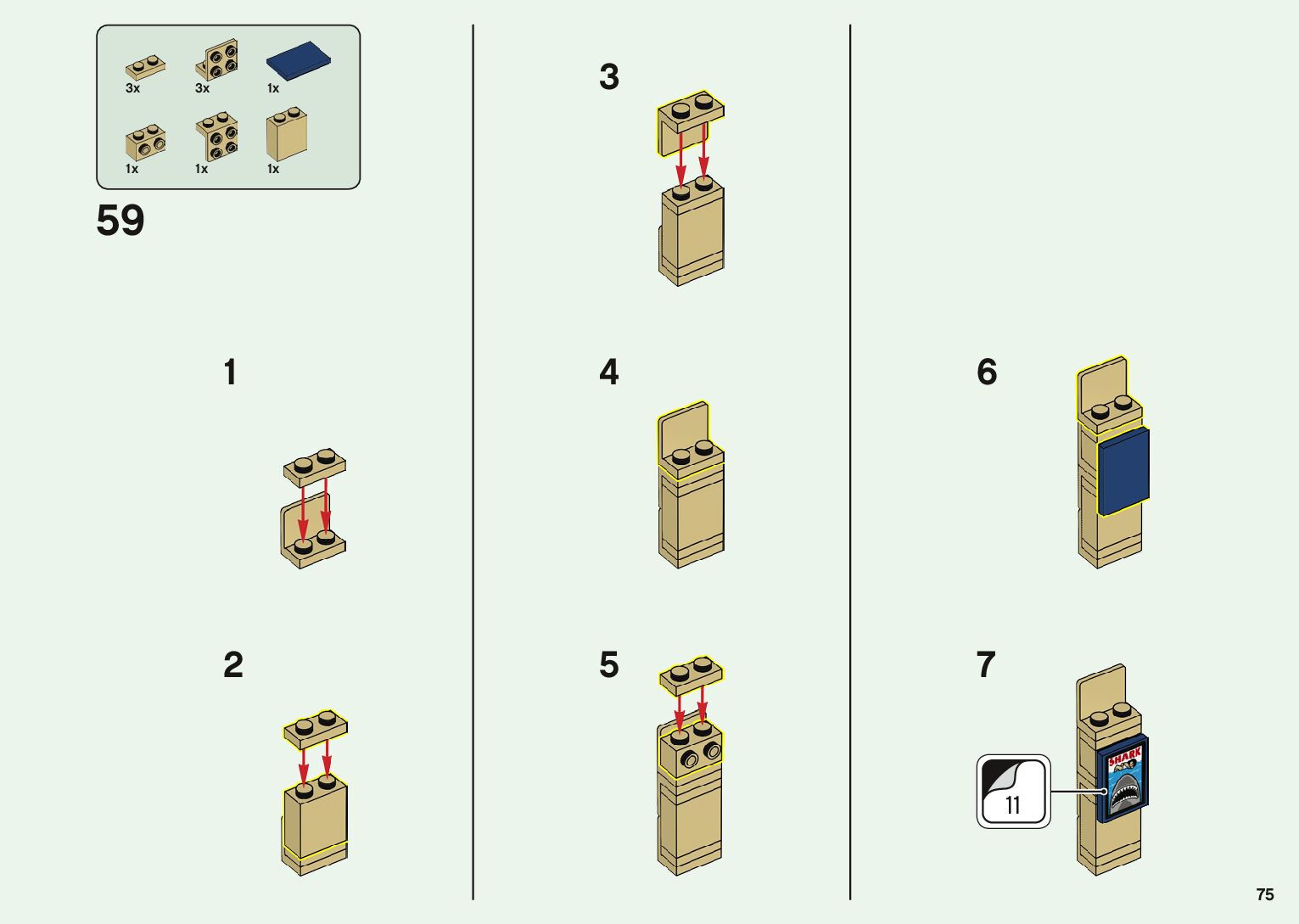 3x
3x
1x
1x
1x
1x

59

1

2

3

4

5

6

7

11

SHARK

75