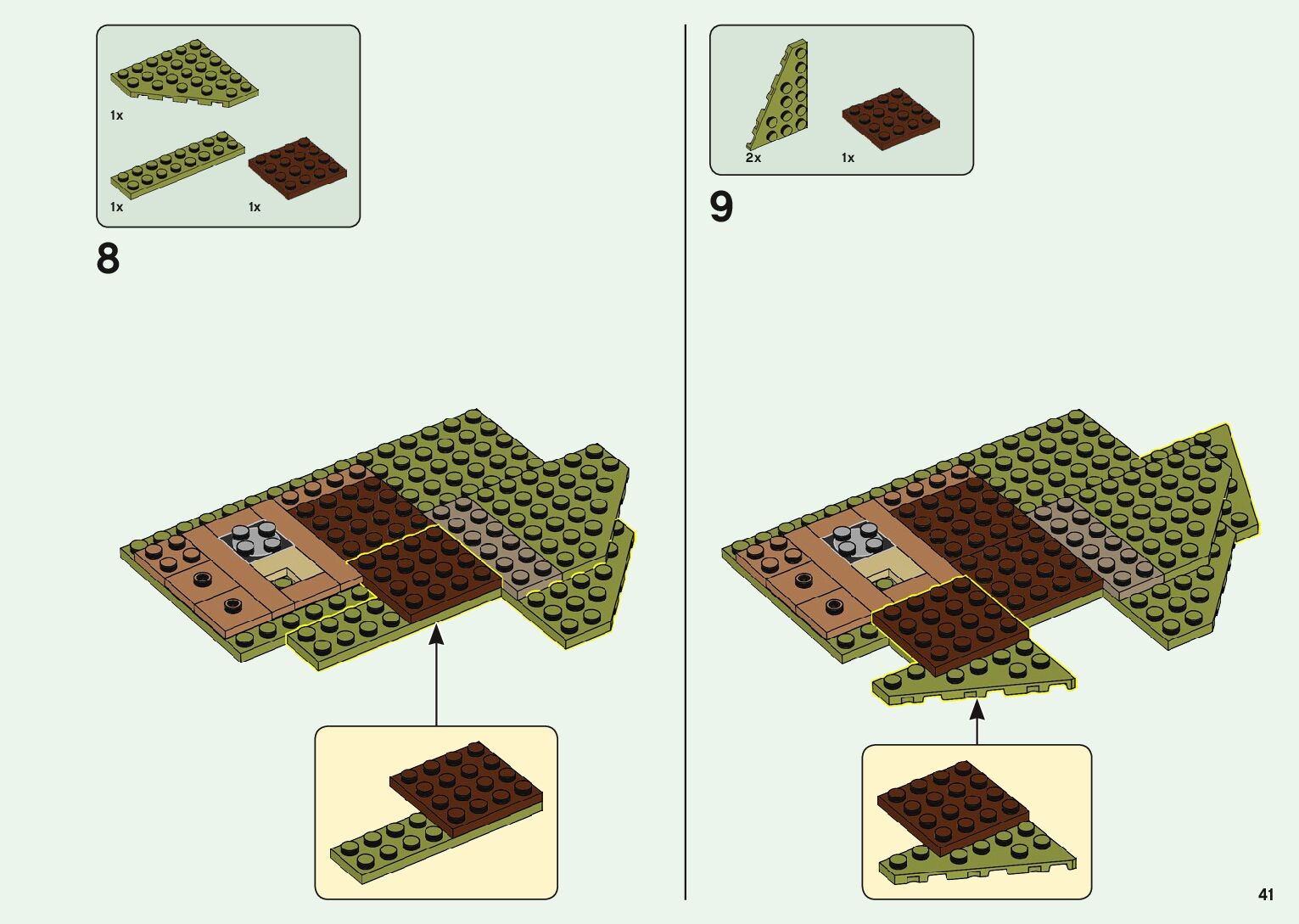 1x

1x

1x

8

2x

1x

9

41