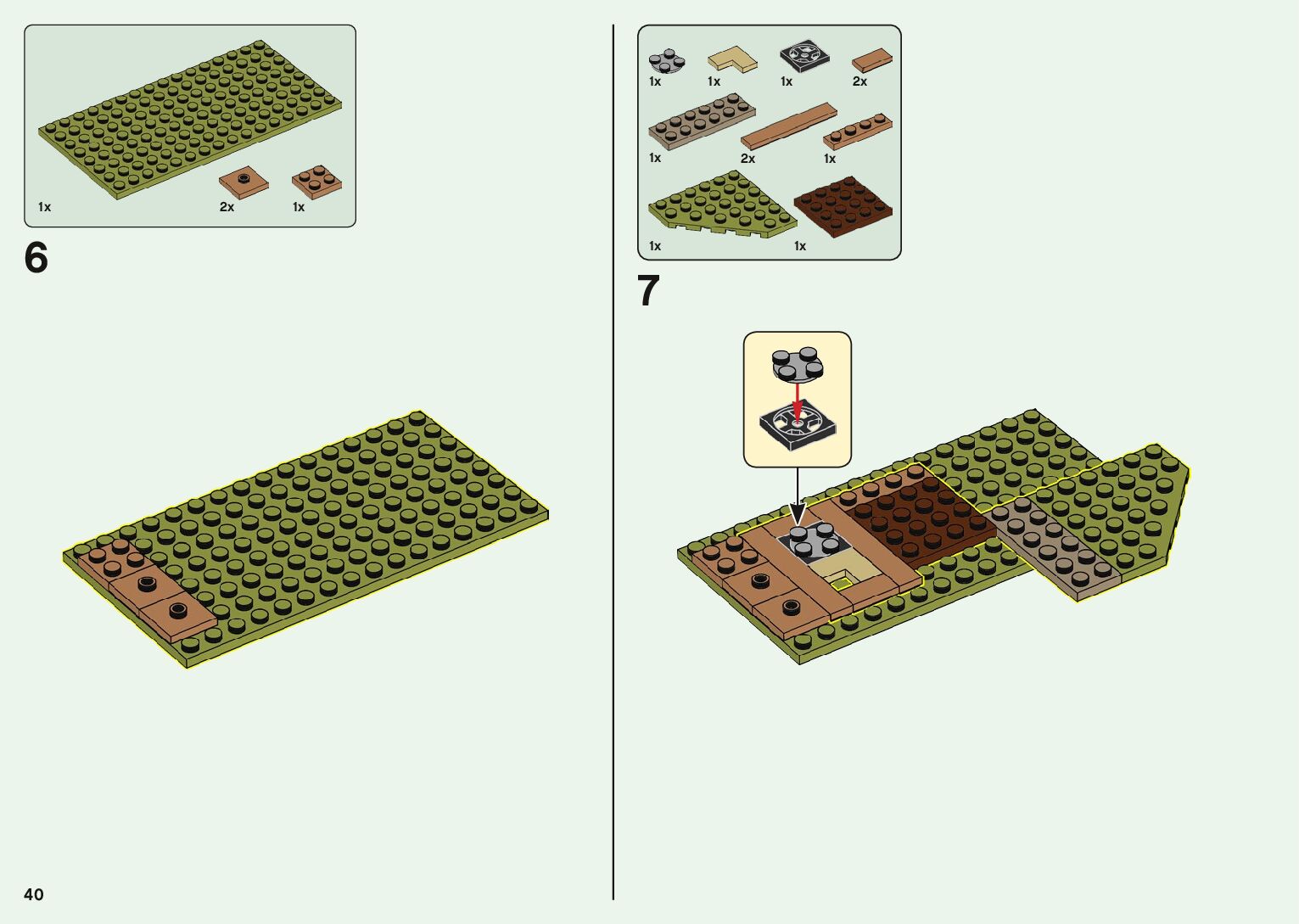 1x
2x
1x

6

1x
1x
1x
2x

1x
2x
1x

1x
1x

7

40