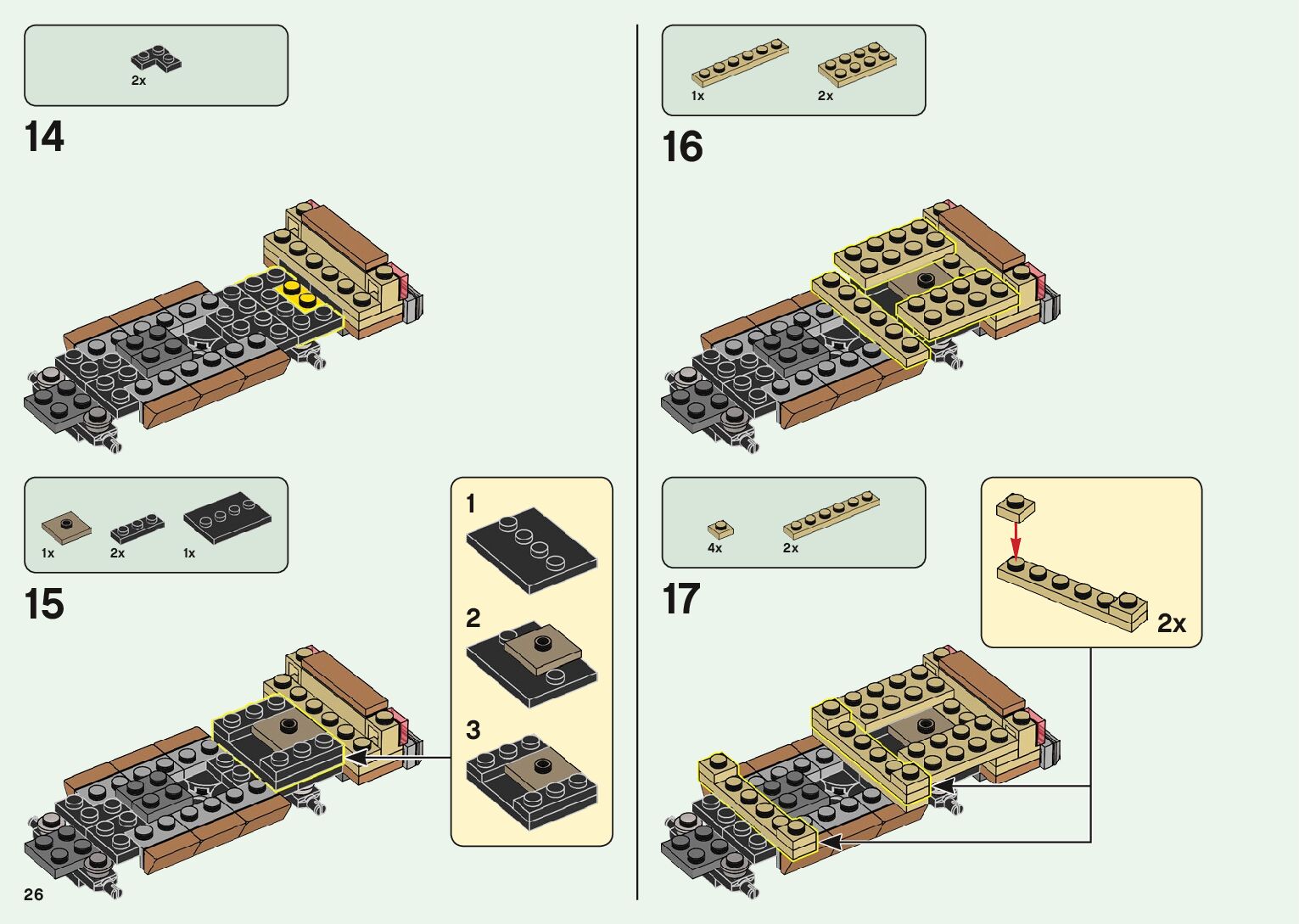 2x

14

1x 2x 1x

15

1

2

3

26

1x 2x

16

4x 2x

17

2x