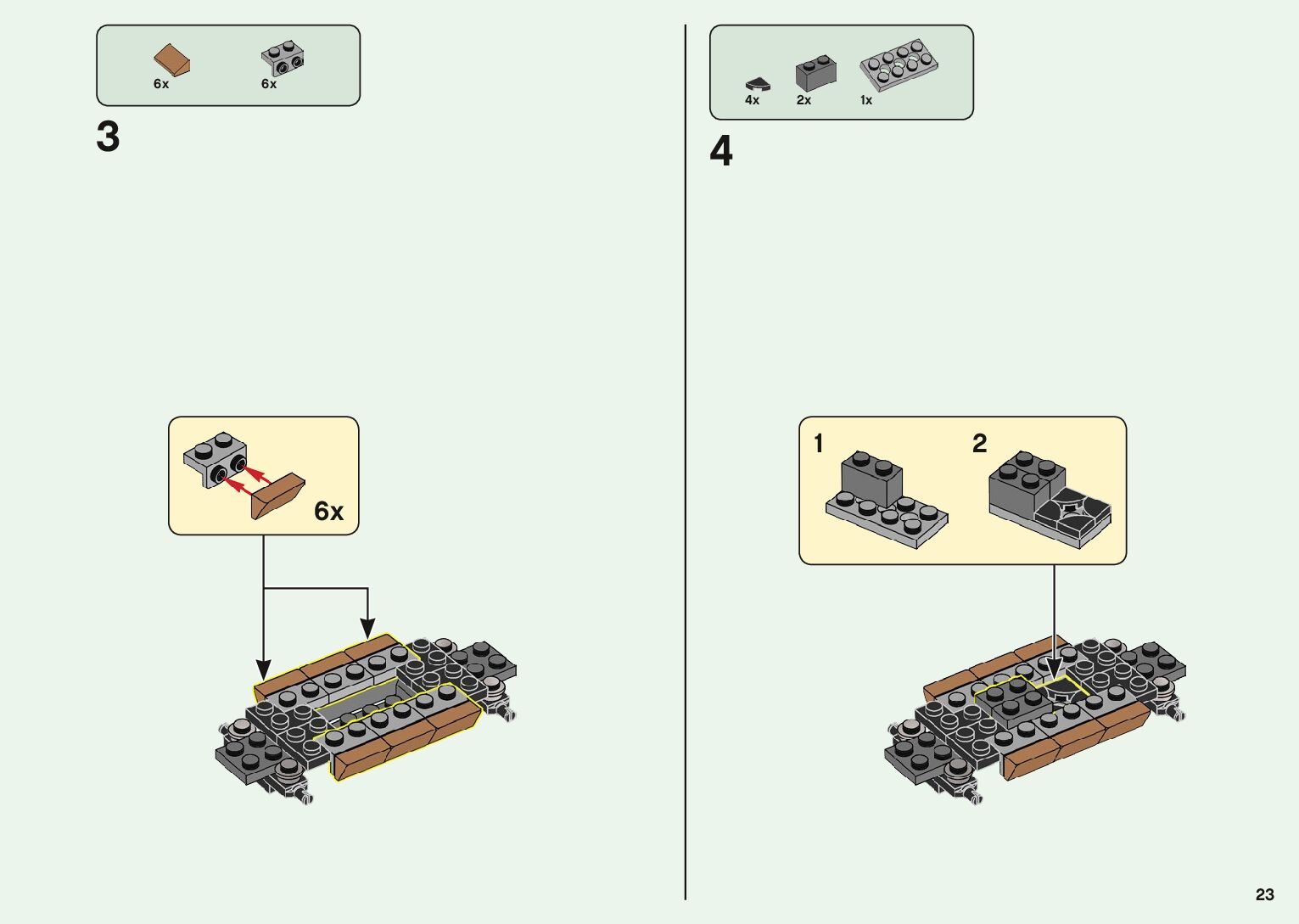 6x
6x

3

6x

4x
2x
1x

4

1
2

23