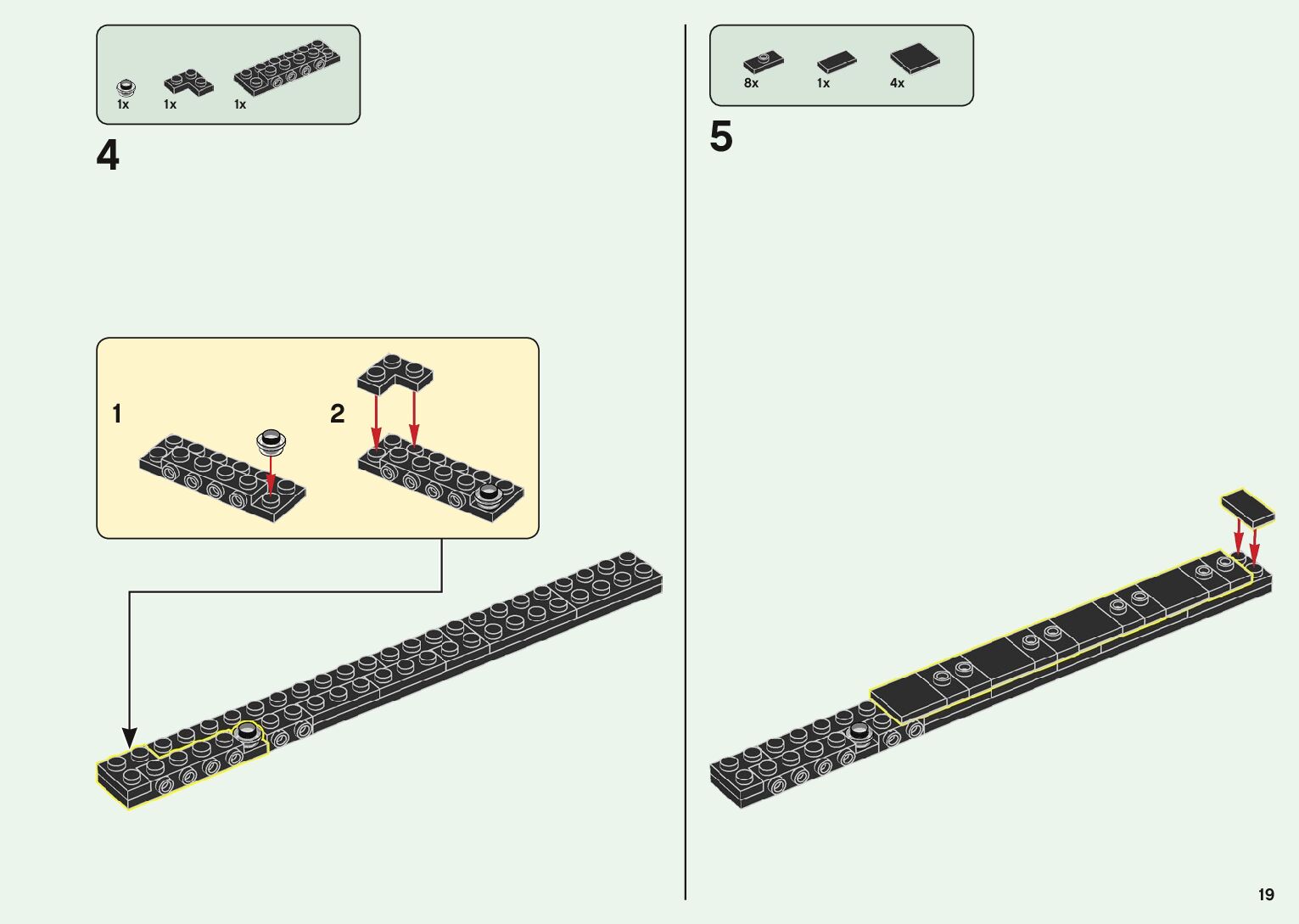 1x 1x 1x

4

1

2

8x 1x 4x

5

19