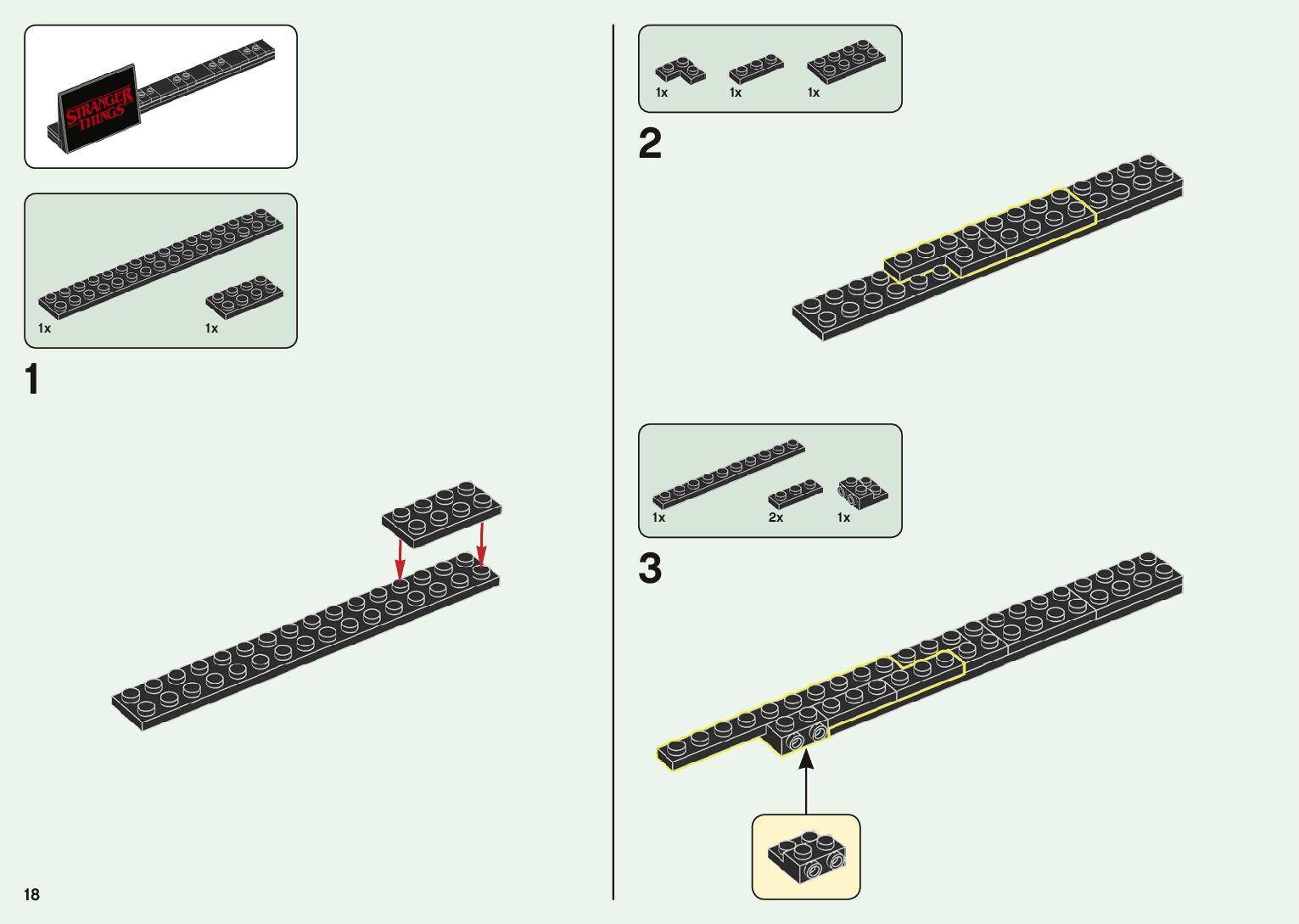 STRANGER THINGS

1x
1x

1

18

1x
1x
1x

2

1x
2x
1x

3