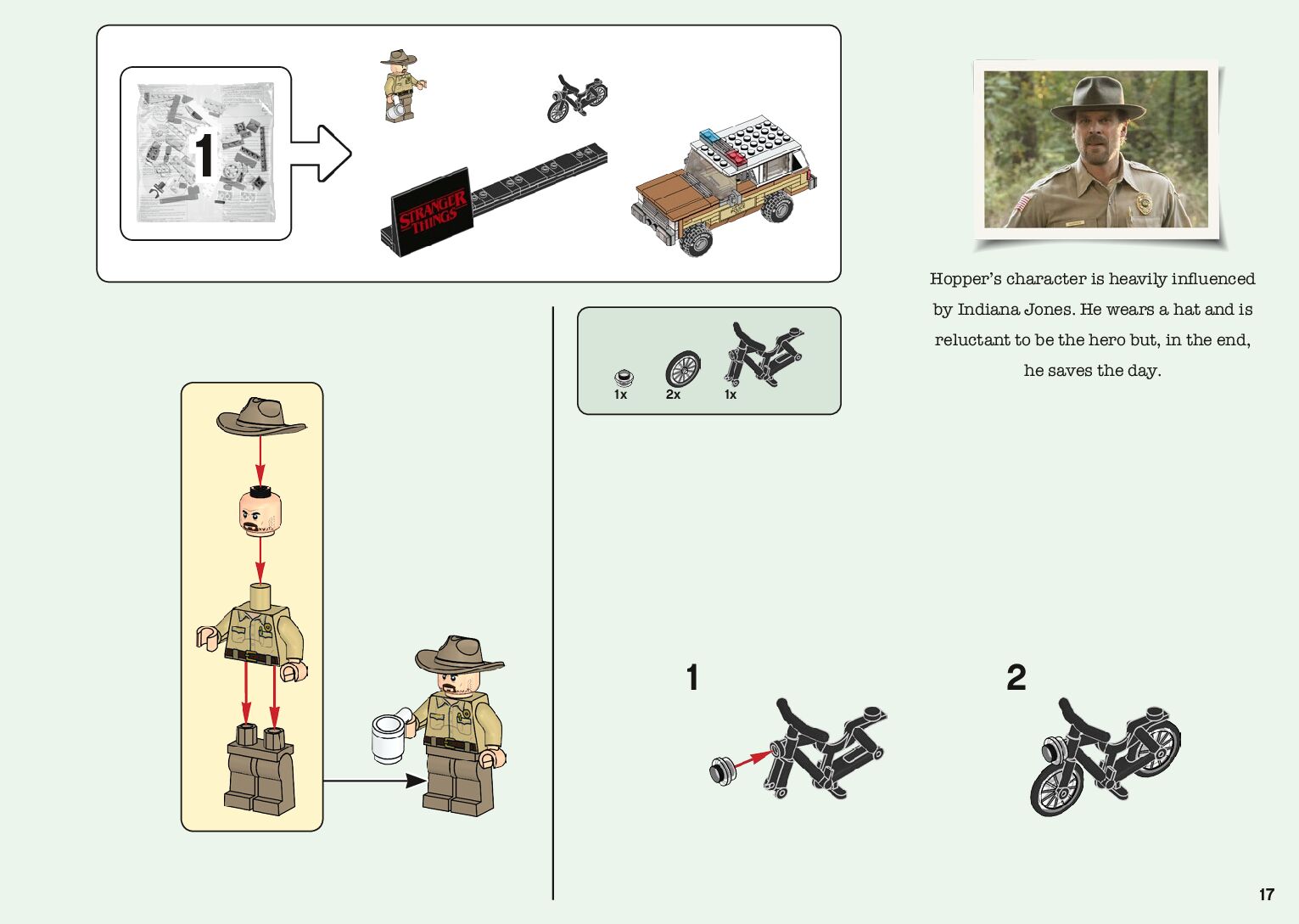 1

STRANGER THINGS

Hopper's character is heavily influenced by Indiana Jones. He wears a hat and is reluctant to be the hero but, in the end, he saves the day.

1x 2x 1x

1

2

17