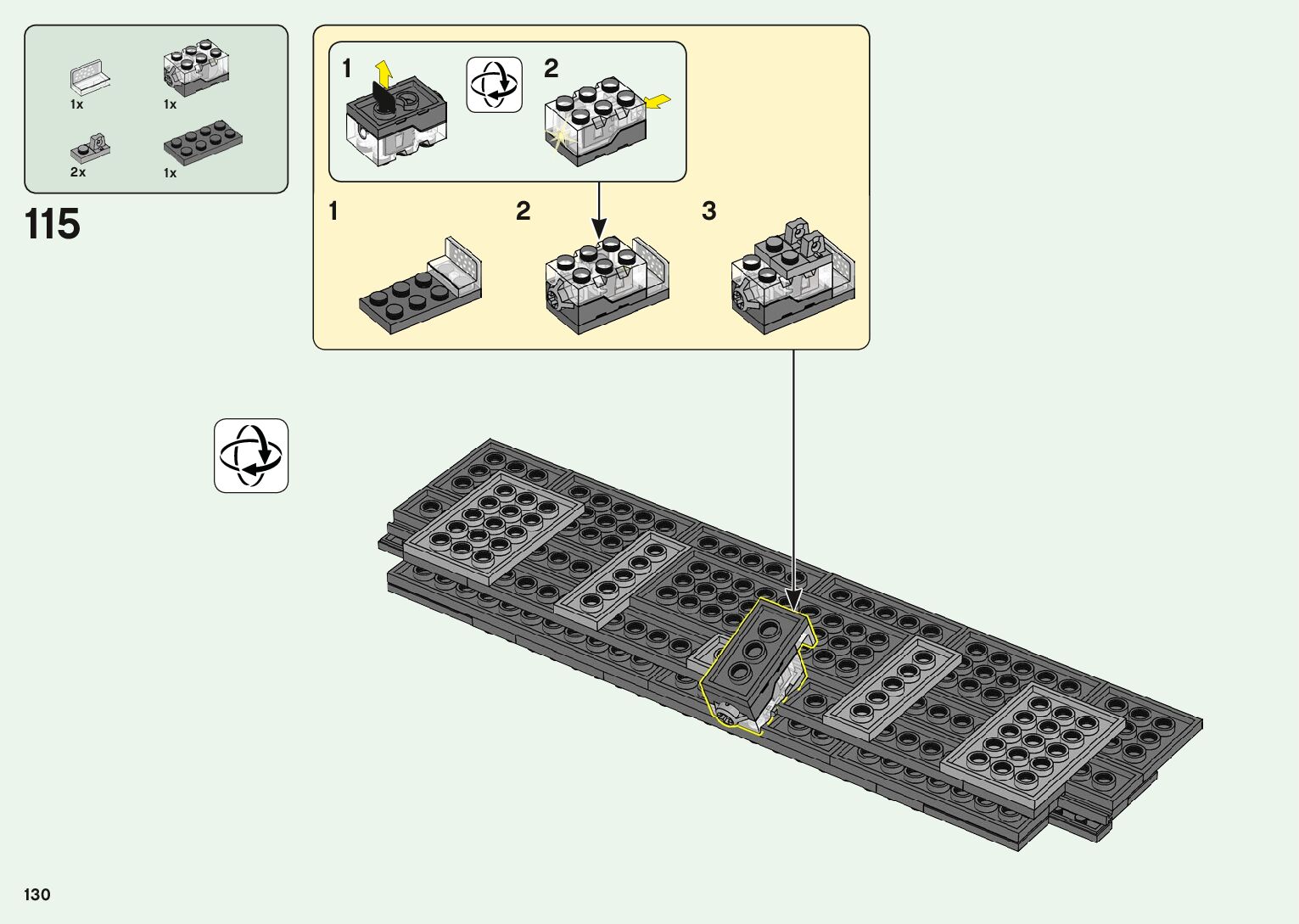 1x
1x
2x
1x

115

1
2

1
2
3

130